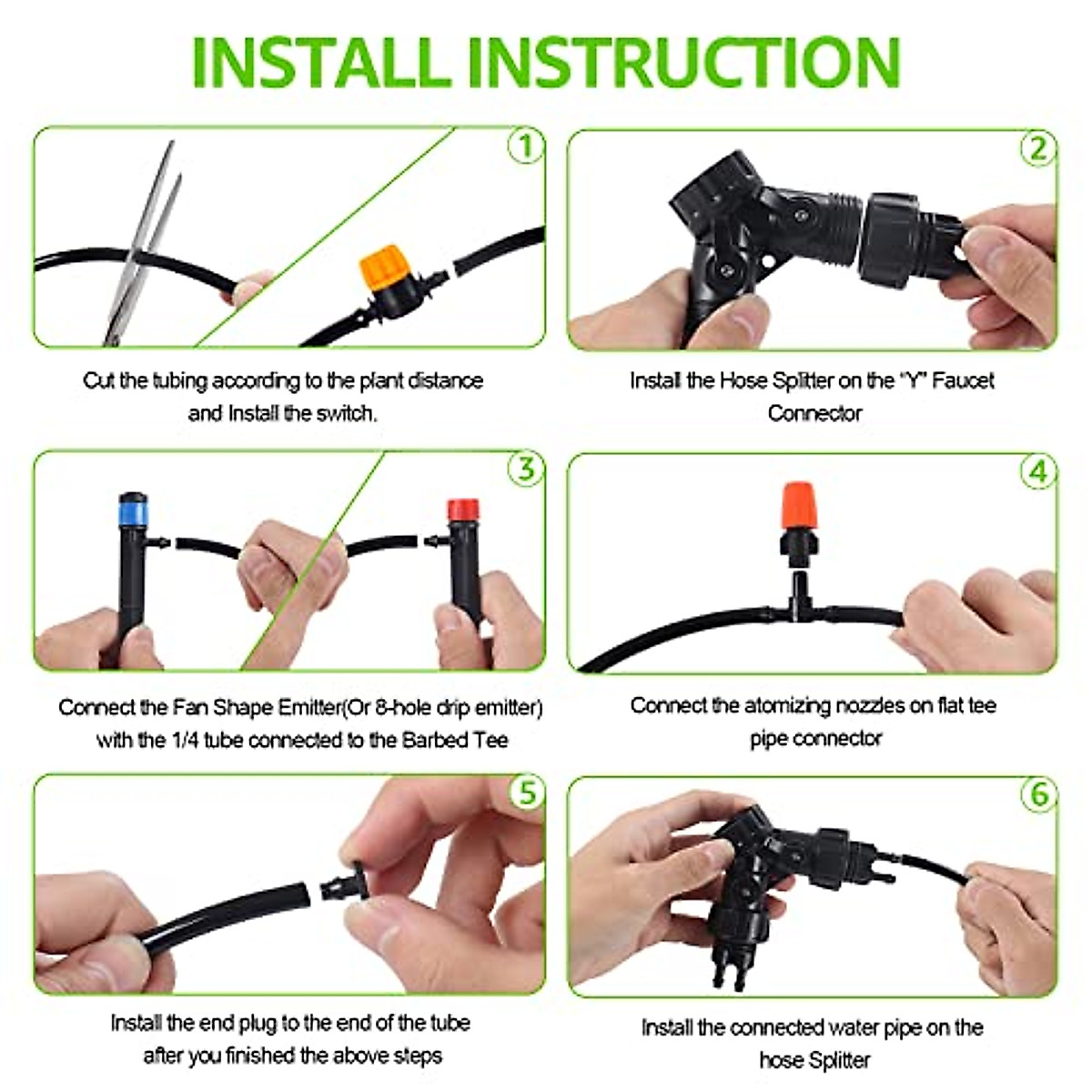 INSTALL INSTRUCTION

1

Cut the tubing according to the plant distance and Install the switch.

2

Install the Hose Splitter on the "Y" Faucet Connector

3

Connect the Fan Shape Emitter(Or 8-hole drip emitter) with the 1/4 tube connected to the Barbed Tee

4

Connect the atomizing nozzles on flat tee pipe connector

5

Install the end plug to the end of the tube after you finished the above steps

6

Install the connected water pipe on the hose Splitter