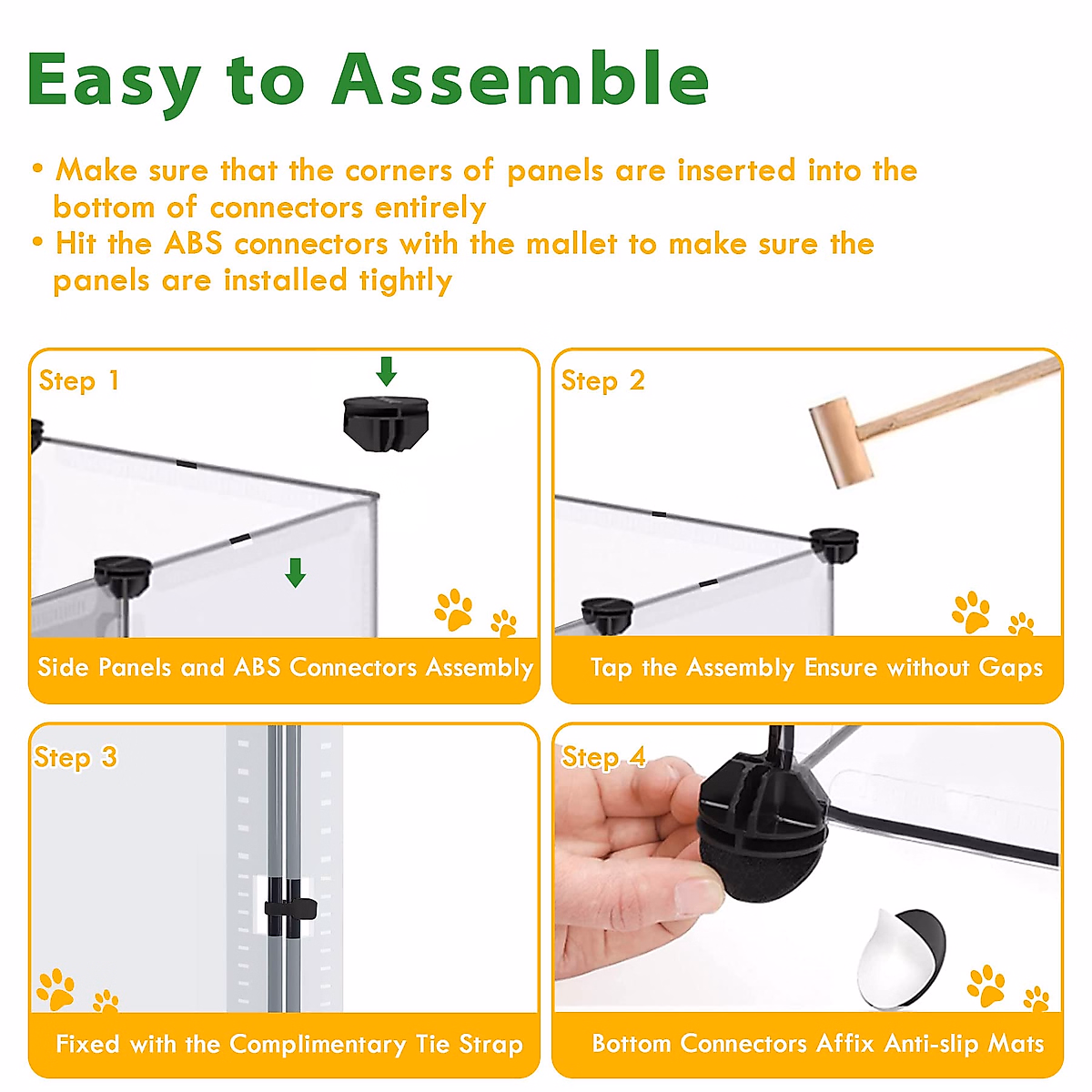 Easy to Assemble

• Make sure that the corners of panels are inserted into the bottom of connectors entirely
• Hit the ABS connectors with the mallet to make sure the panels are installed tightly

Step 1

Side Panels and ABS Connectors Assembly

Step 2

Tap the Assembly Ensure without Gaps

Step 3

Fixed with the Complimentary Tie Strap

Step 4

Bottom Connectors Affix Anti-slip Mats