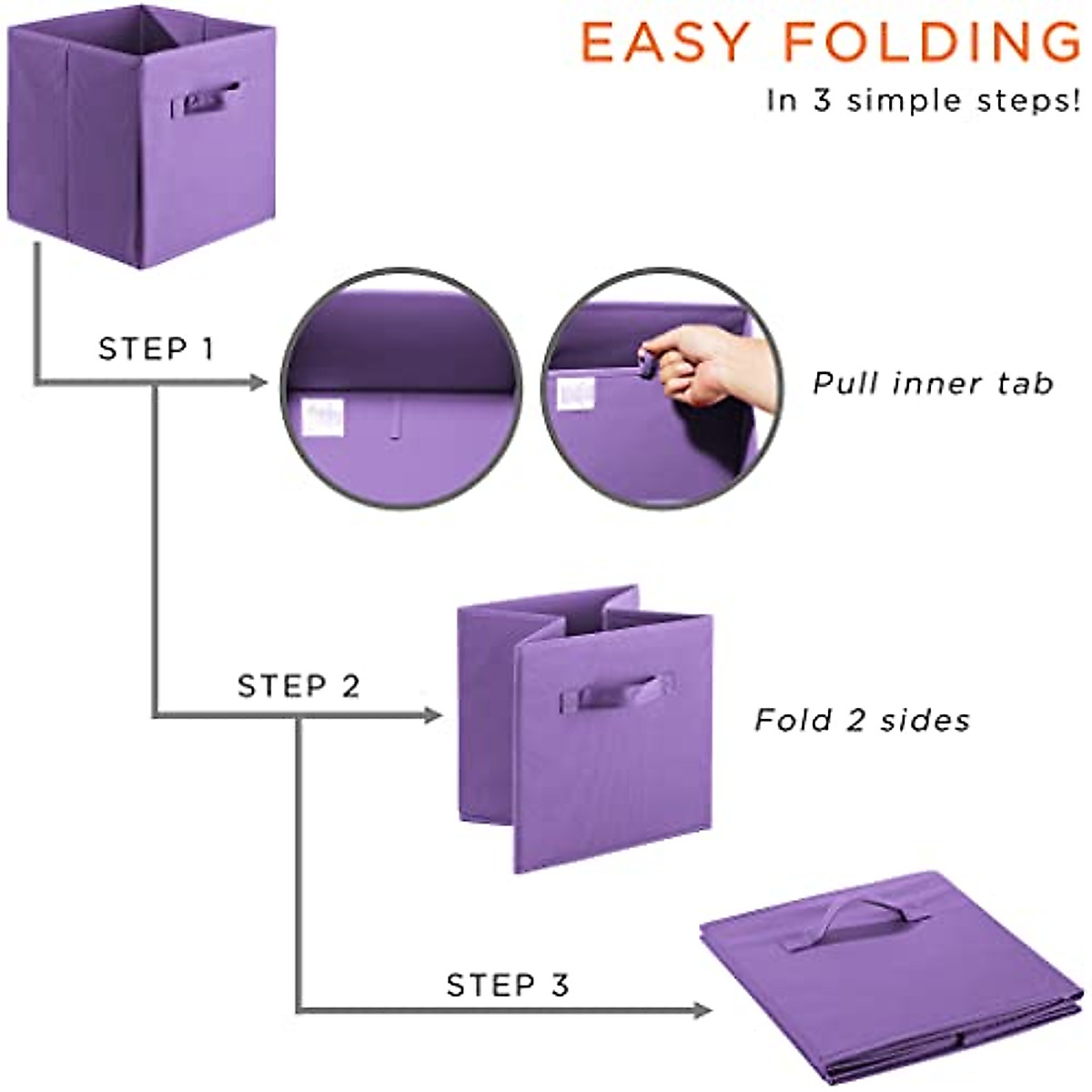 EASY FOLDING
In 3 simple steps!

STEP 1

Pull inner tab

STEP 2

Fold 2 sides

STEP 3