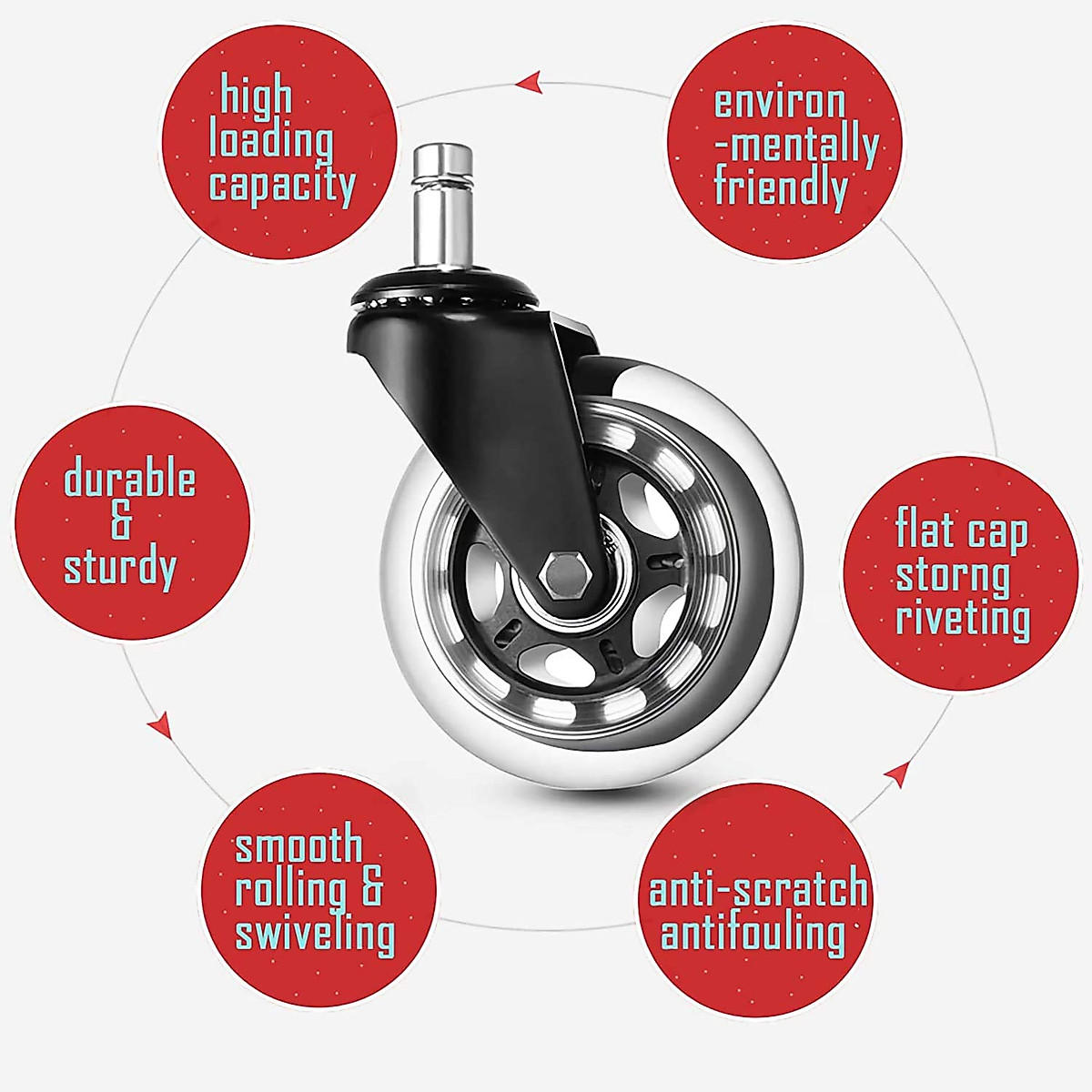 high loading capacity

environ -mentally friendly

durable & sturdy

flat cap storng riveting

smooth rolling & swiveling

anti-scratch antifouling