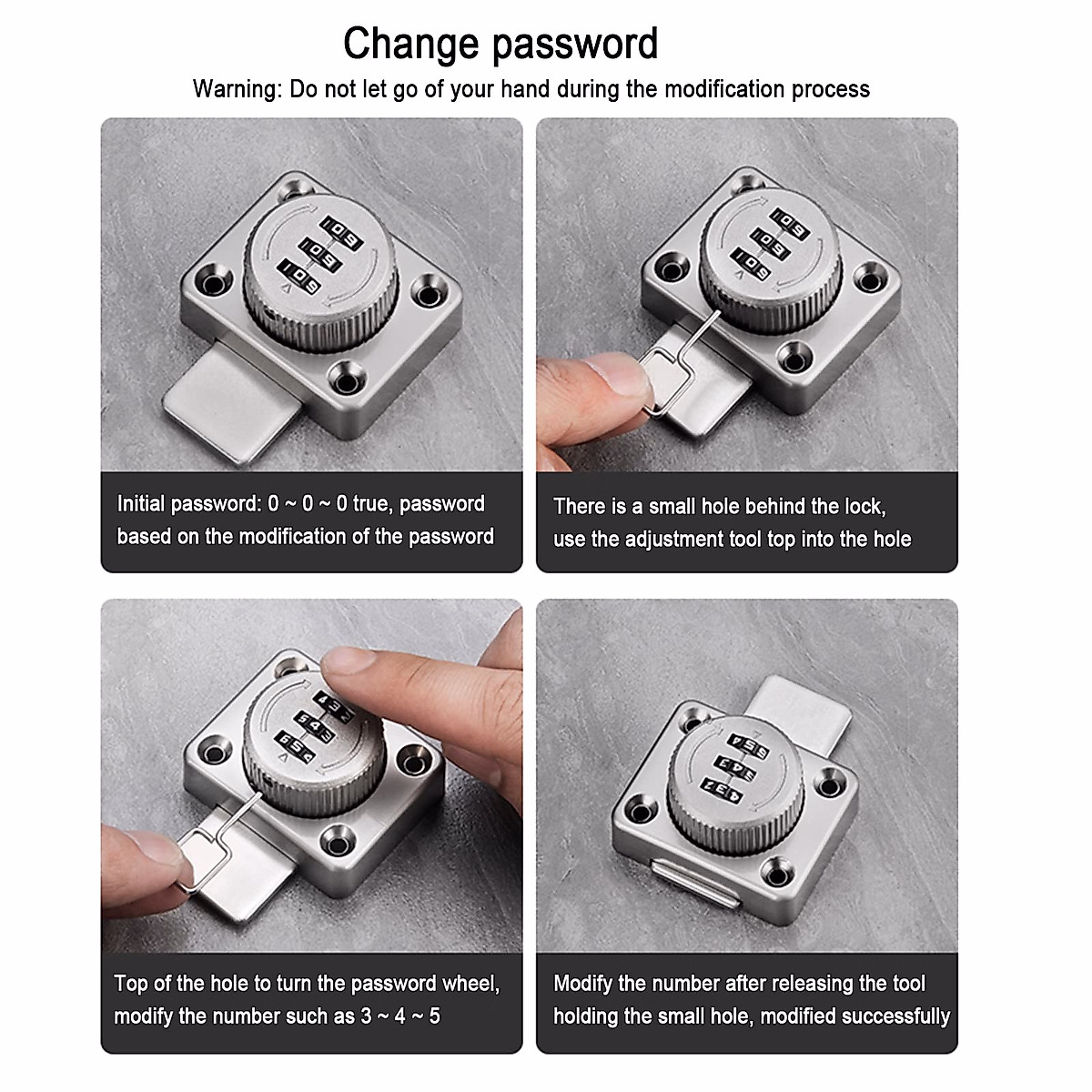 Change password

Warning: Do not let go of your hand during the modification process

Initial password: 0 ~ 0 ~ 0 true, password based on the modification of the password

There is a small hole behind the lock, use the adjustment tool top into the hole

Top of the hole to turn the password wheel, modify the number such as 3 ~ 4 ~ 5

Modify the number after releasing the tool holding the small hole, modified successfully