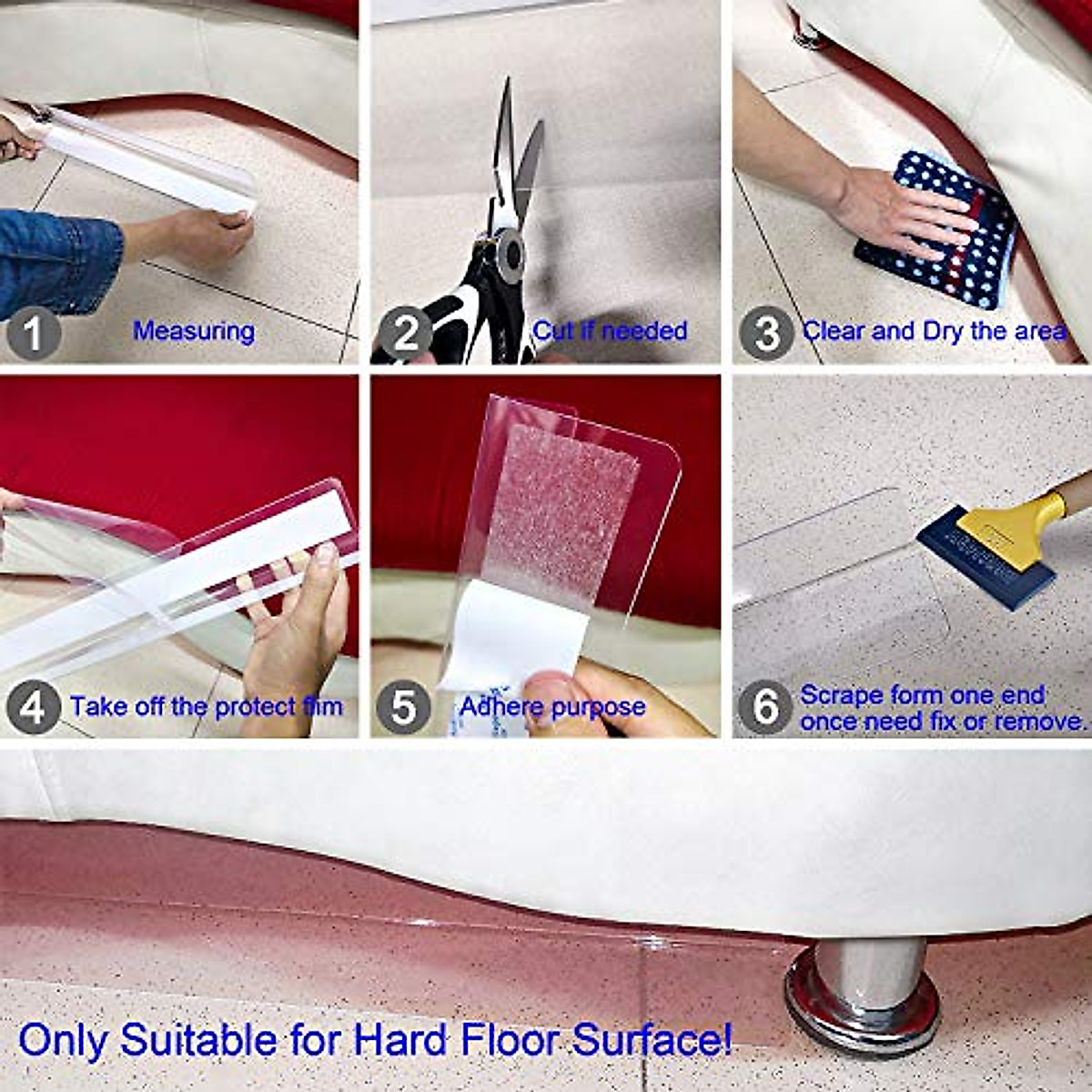 1 Measuring

2 Cut if needed

3 Clear and Dry the area

4 Take off the protect film

5 Adhere purpose

6 Scrape form one end once need fix or remove.

Only Suitable for Hard Floor Surface!