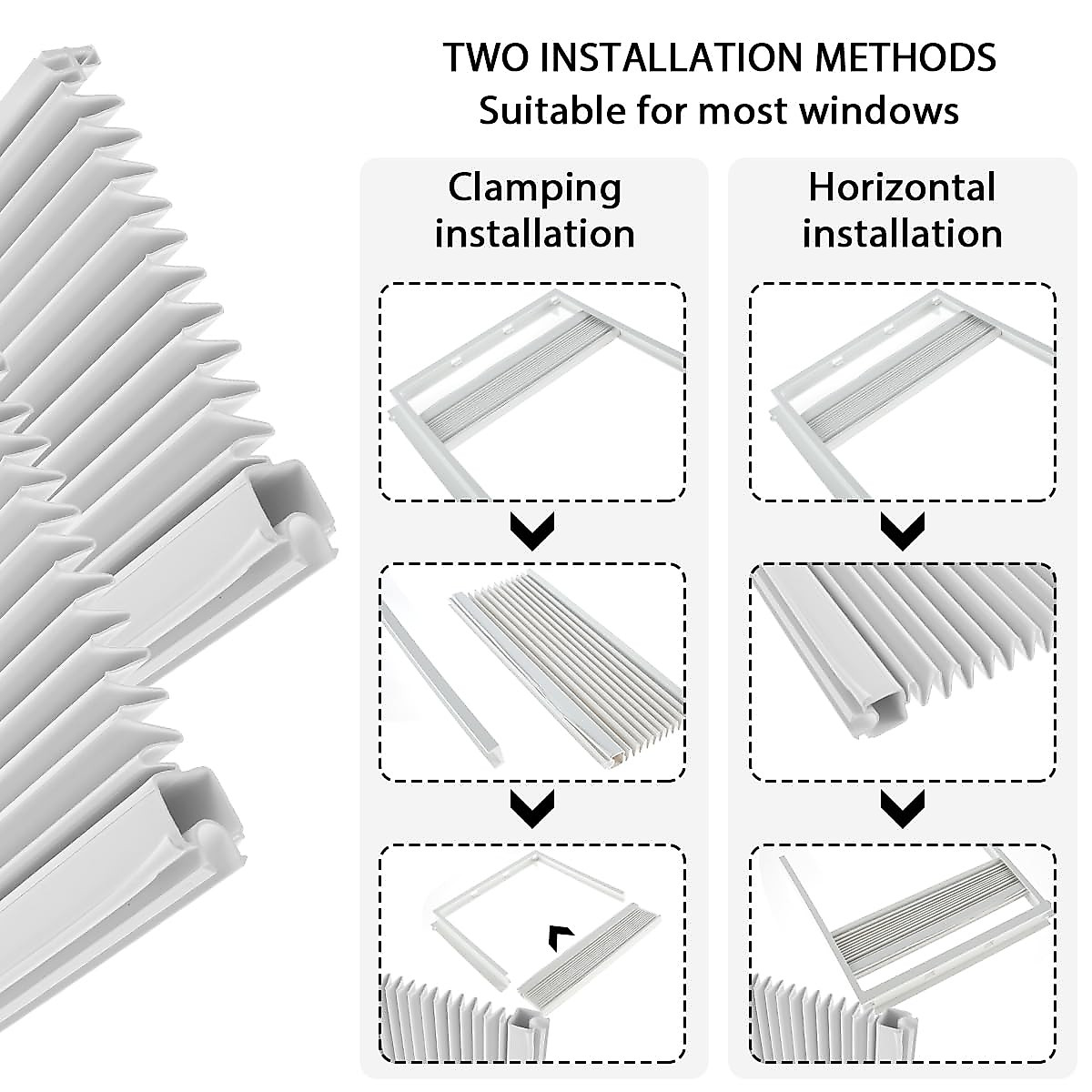 TWO INSTALLATION METHODS
Suitable for most windows

Clamping installation

Horizontal installation