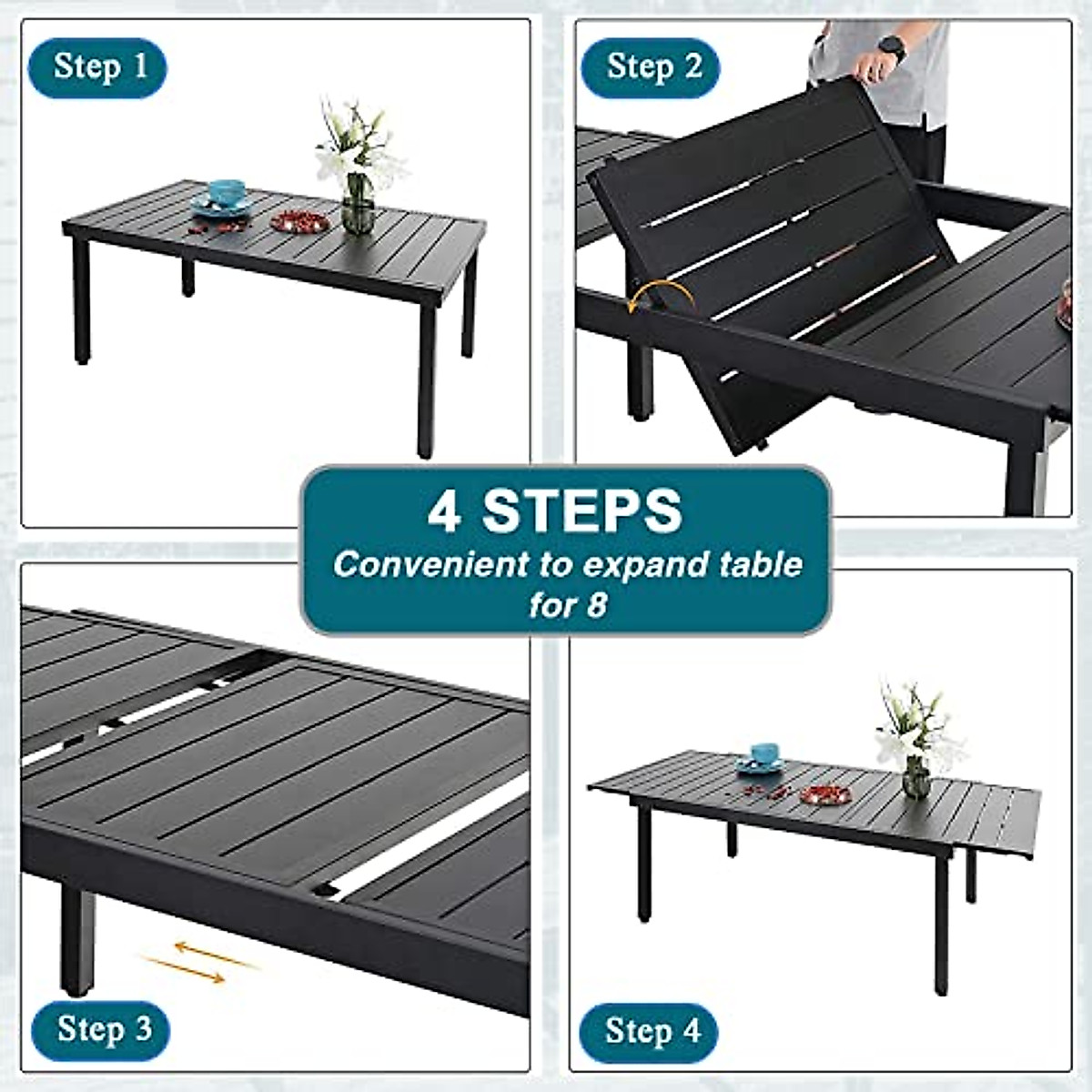 Step 1

Step 2

4 STEPS
Convenient to expand table for 8

Step 3

Step 4