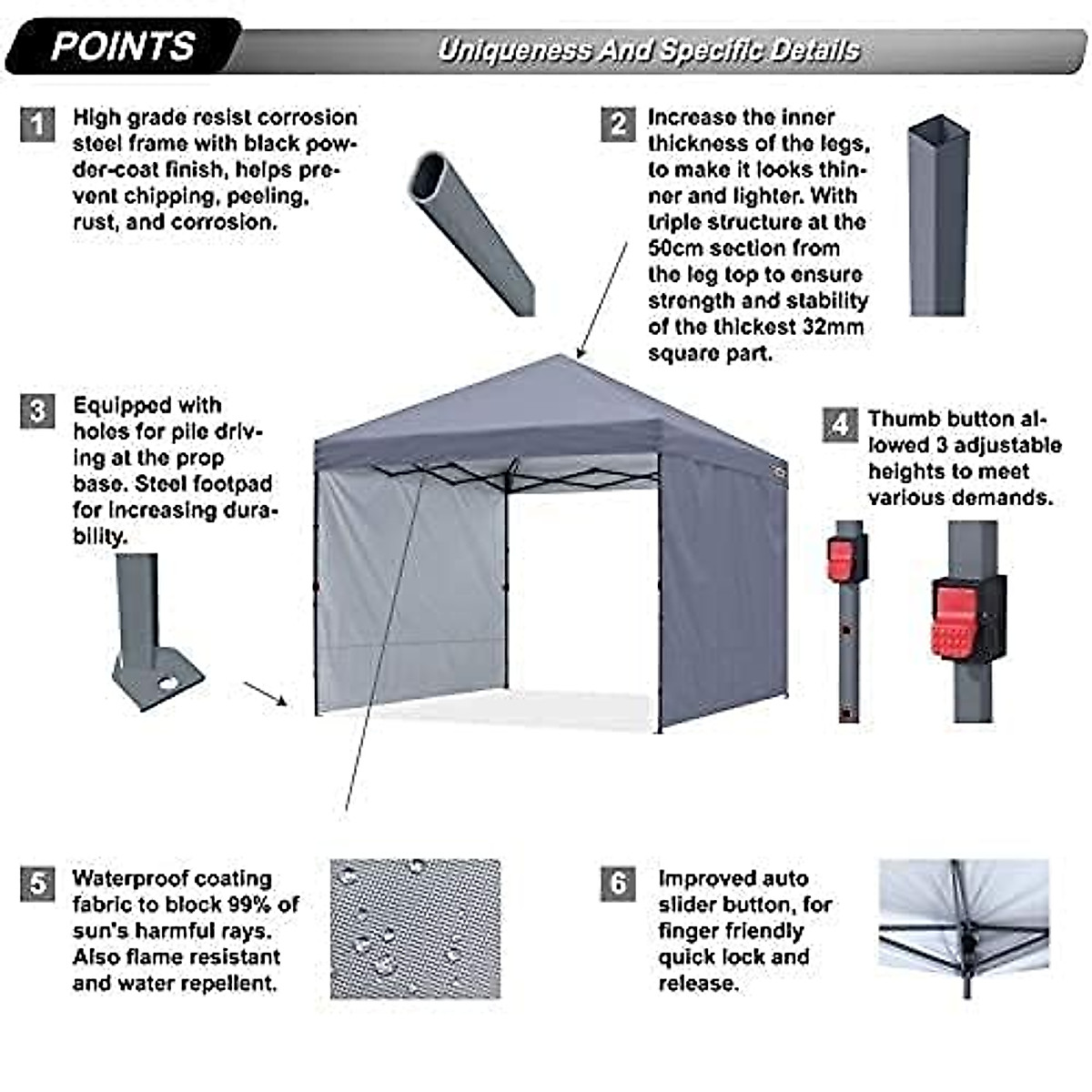 POINTS

Uniqueness And Specific Details

1 High grade resist corrosion steel frame with black powder-coat finish, helps prevent chipping, peeling, rust, and corrosion.

2 Increase the inner thickness of the legs, to make it looks thinner and lighter. With triple structure at the 50cm section from the leg top to ensure strength and stability of the thickest 32mm square part.

3 Equipped with holes for pile driving at the prop base. Steel footpad for increasing durability.

4 Thumb button allowed 3 adjustable heights to meet various demands.

5 Waterproof coating fabric to block 99% of sun's harmful rays. Also flame resistant and water repellent.

6 Improved auto slider button, for finger friendly quick lock and release.