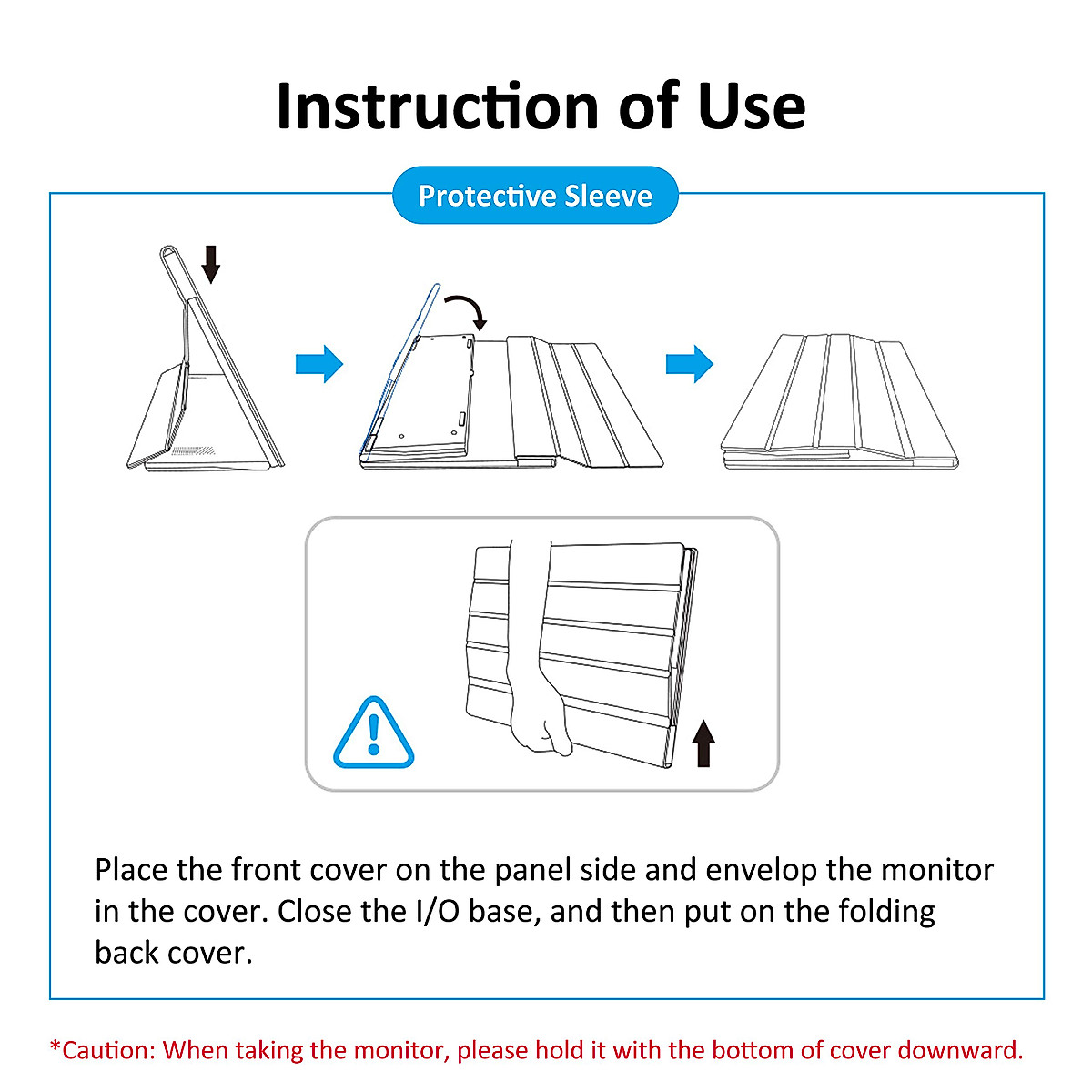 Instruction of Use

Protective Sleeve

Place the front cover on the panel side and envelop the monitor in the cover. Close the I/O base, and then put on the folding back cover.

*Caution: When taking the monitor, please hold it with the bottom of cover downward.