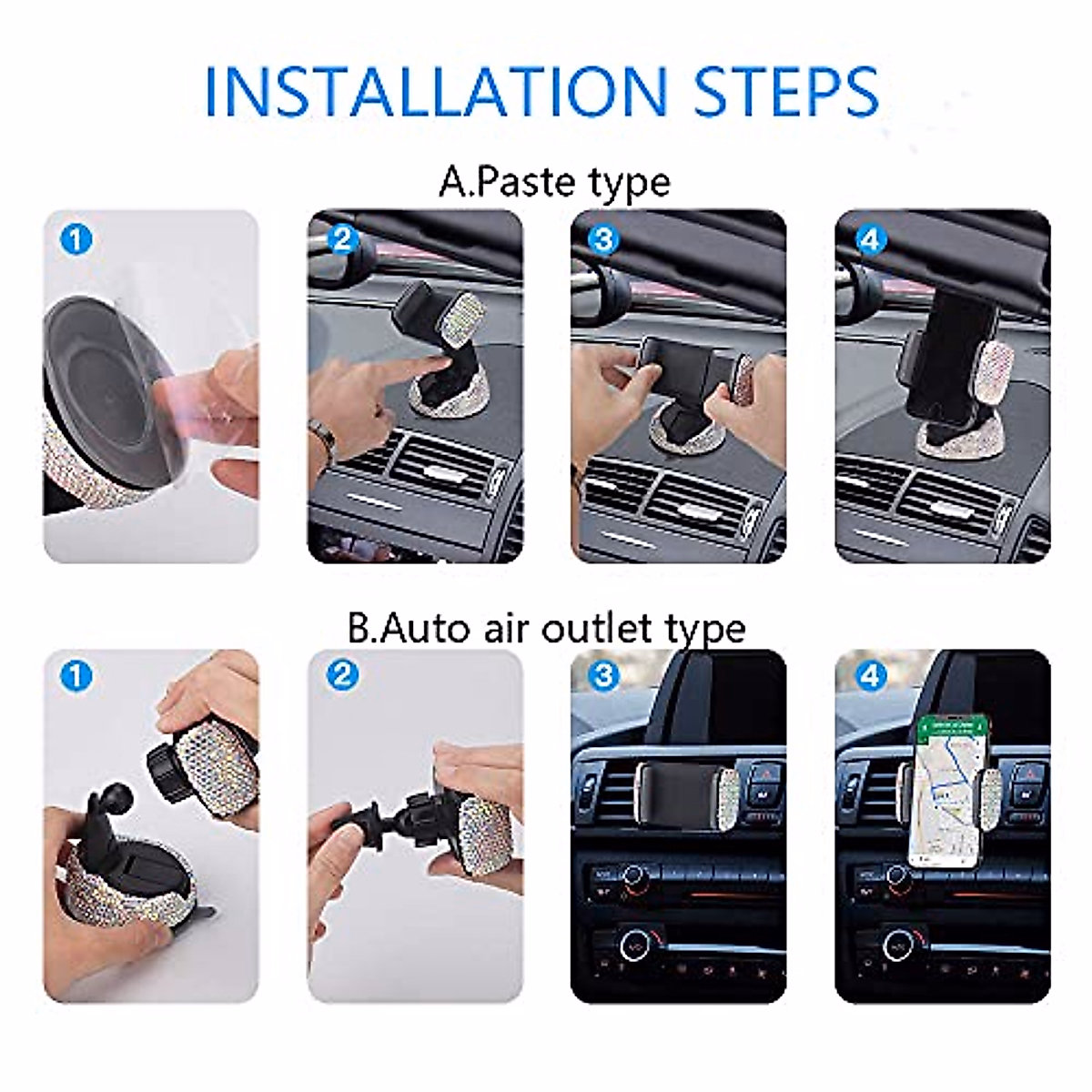 INSTALLATION STEPS

A.Paste type

1

2

3

4

B.Auto air outlet type

1

2

3

4