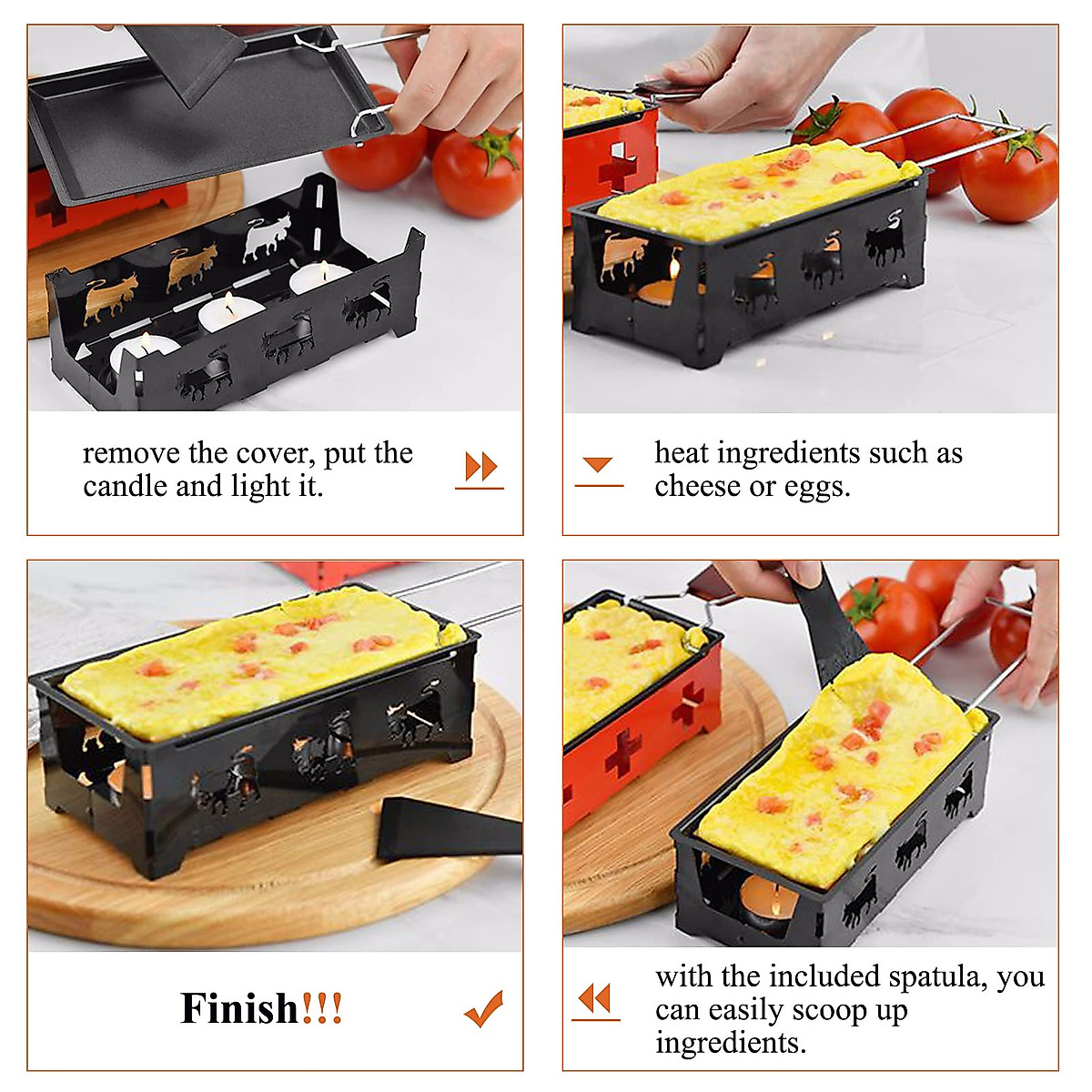 remove the cover, put the candle and light it.

heat ingredients such as cheese or eggs.

Finish!!!

with the included spatula, you can easily scoop up ingredients.