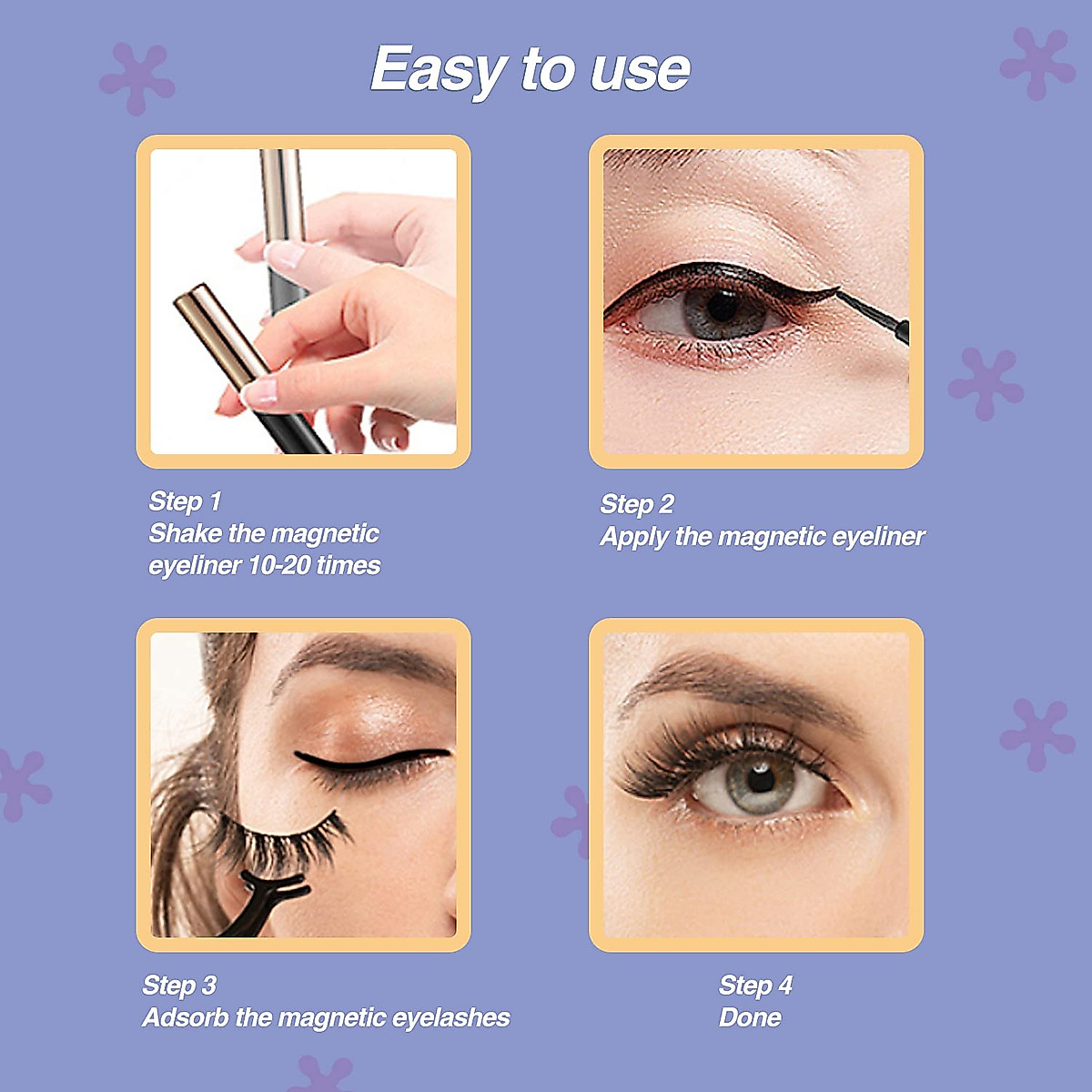 Easy to use

Step 1
Shake the magnetic eyeliner 10-20 times

Step 2
Apply the magnetic eyeliner

Step 3
Adsorb the magnetic eyelashes

Step 4
Done