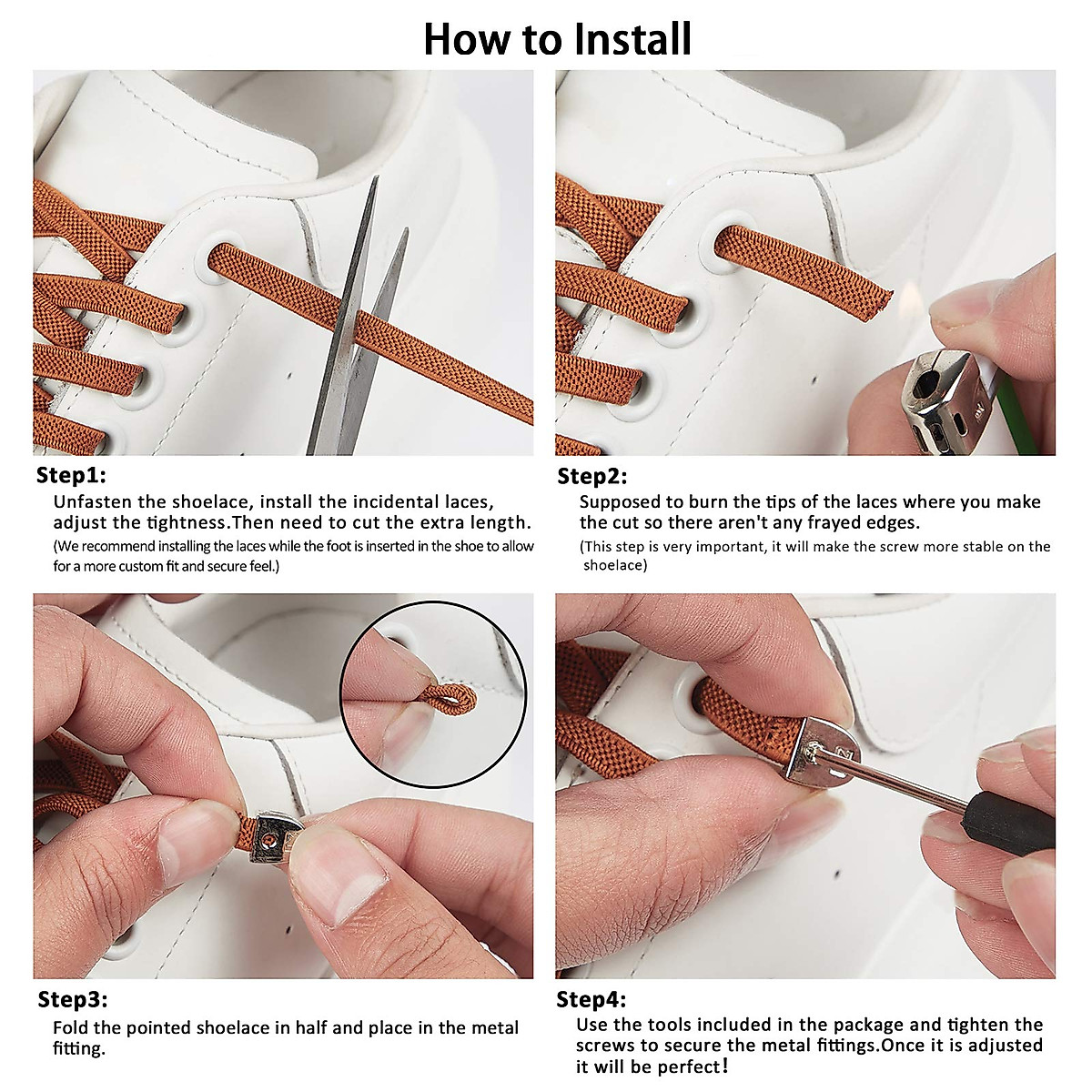 How to Install

Step1:
Unfasten the shoelace, install the incidental laces, adjust the tightness.Then need to cut the extra length.
(We recommend installing the laces while the foot is inserted in the shoe to allow for a more custom fit and secure feel.)

Step2:
Supposed to burn the tips of the laces where you make the cut so there aren't any frayed edges.
(This step is very important, it will make the screw more stable on the shoelace)

Step3:
Fold the pointed shoelace in half and place in the metal fitting.

Step4:
Use the tools included in the package and tighten the screws to secure the metal fittings.Once it is adjusted it will be perfect!