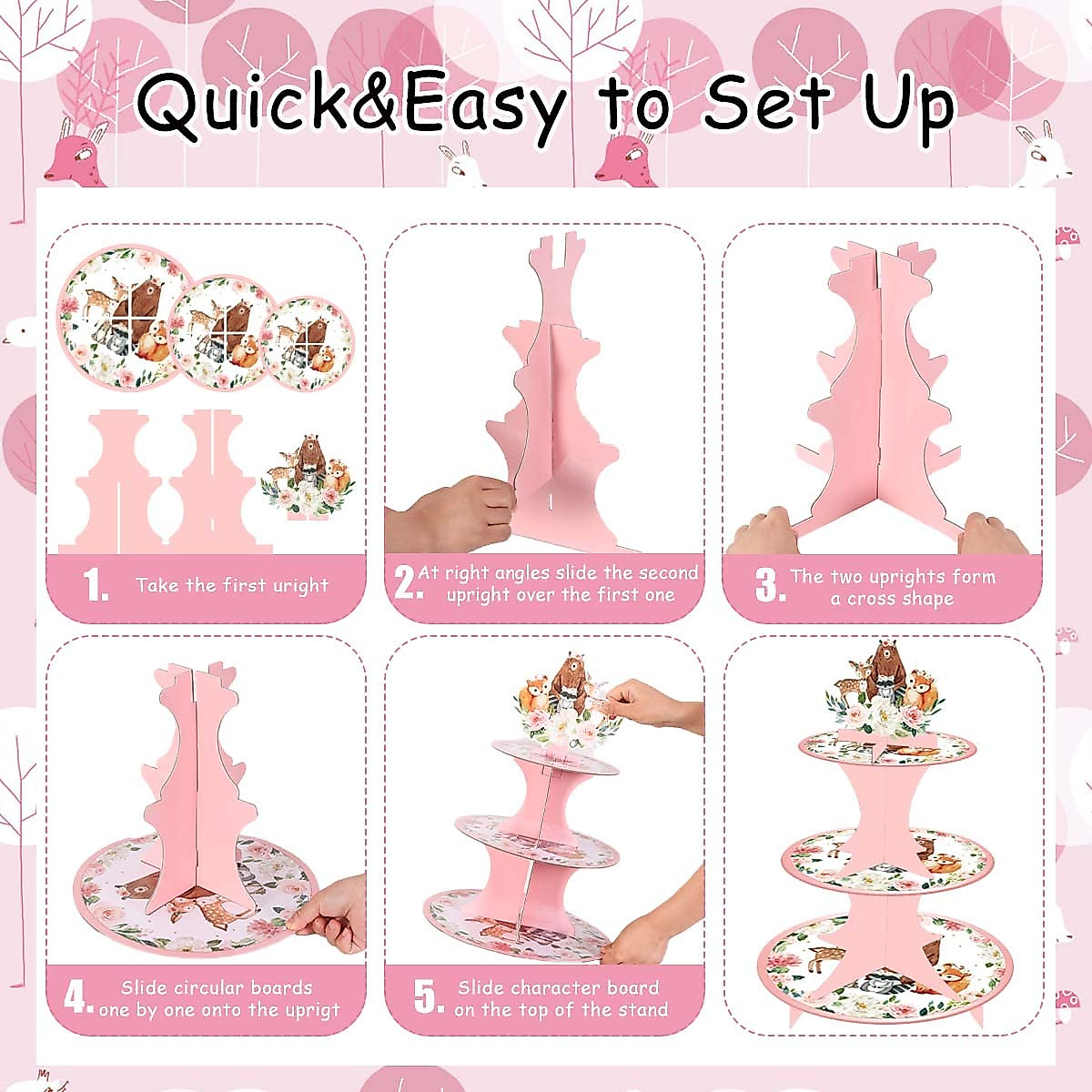 Quick&Easy to Set Up

1. Take the first uright

2. At right angles slide the second upright over the first one

3. The two uprights form a cross shape

4. Slide circular boards one by one onto the uprigt

5. Slide character board on the top of the stand