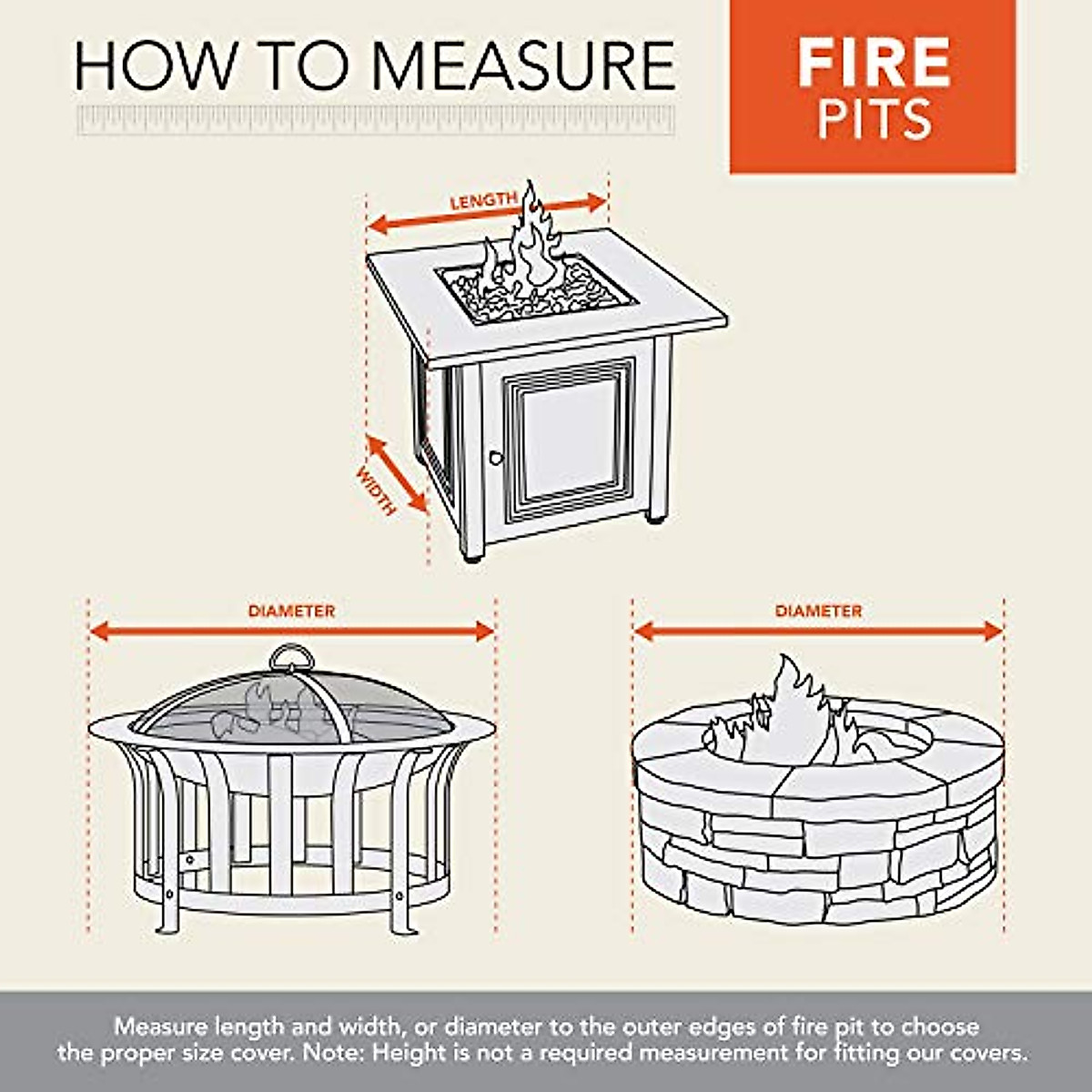 HOW TO MEASURE

FIRE PITS

LENGTH

WIDTH

DIAMETER

DIAMETER

Measure length and width, or diameter to the outer edges of fire pit to choose the proper size cover. Note: Height is not a required measurement for fitting our covers.