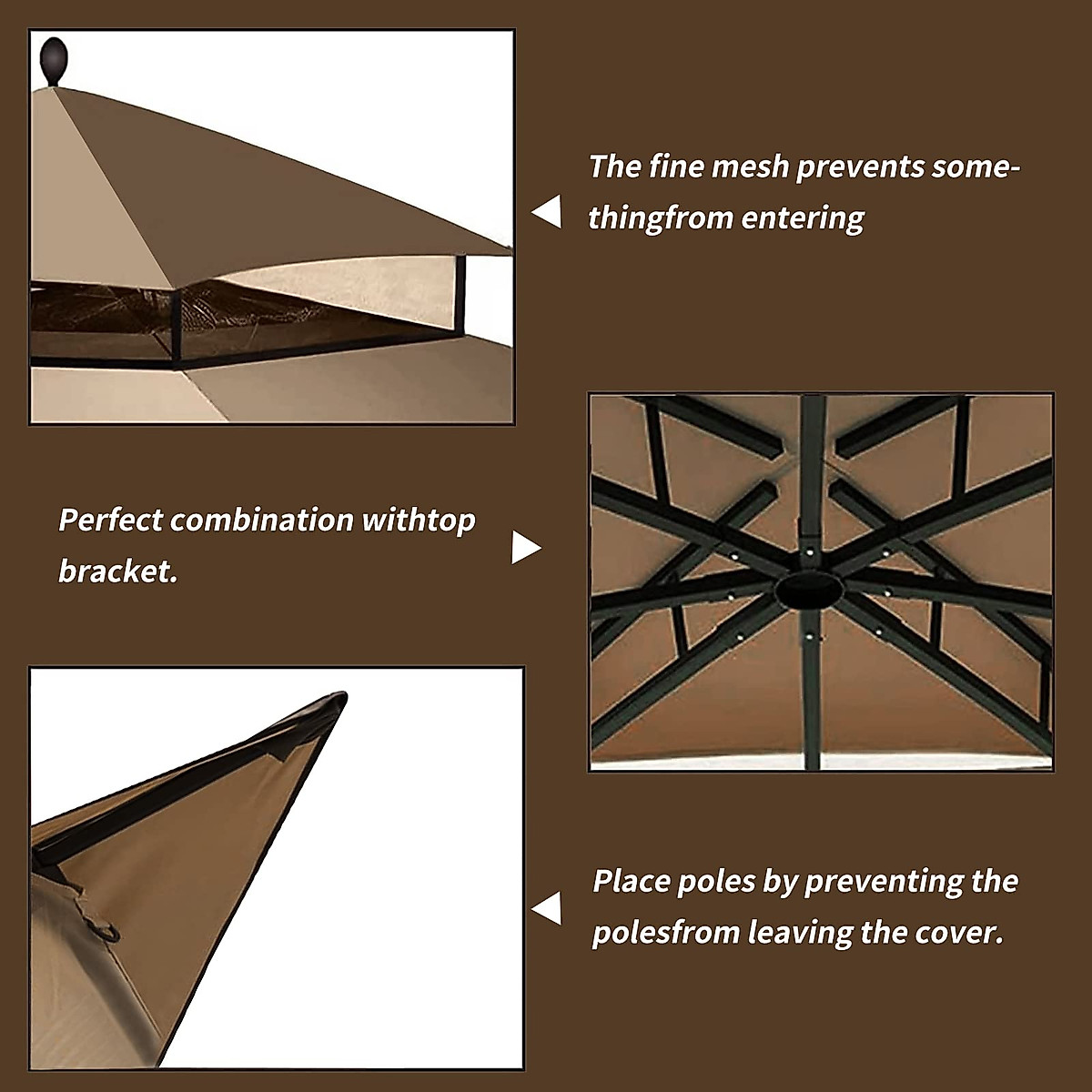 The fine mesh prevents somethingfrom entering

Perfect combination withtop bracket.

Place poles by preventing the polesfrom leaving the cover.