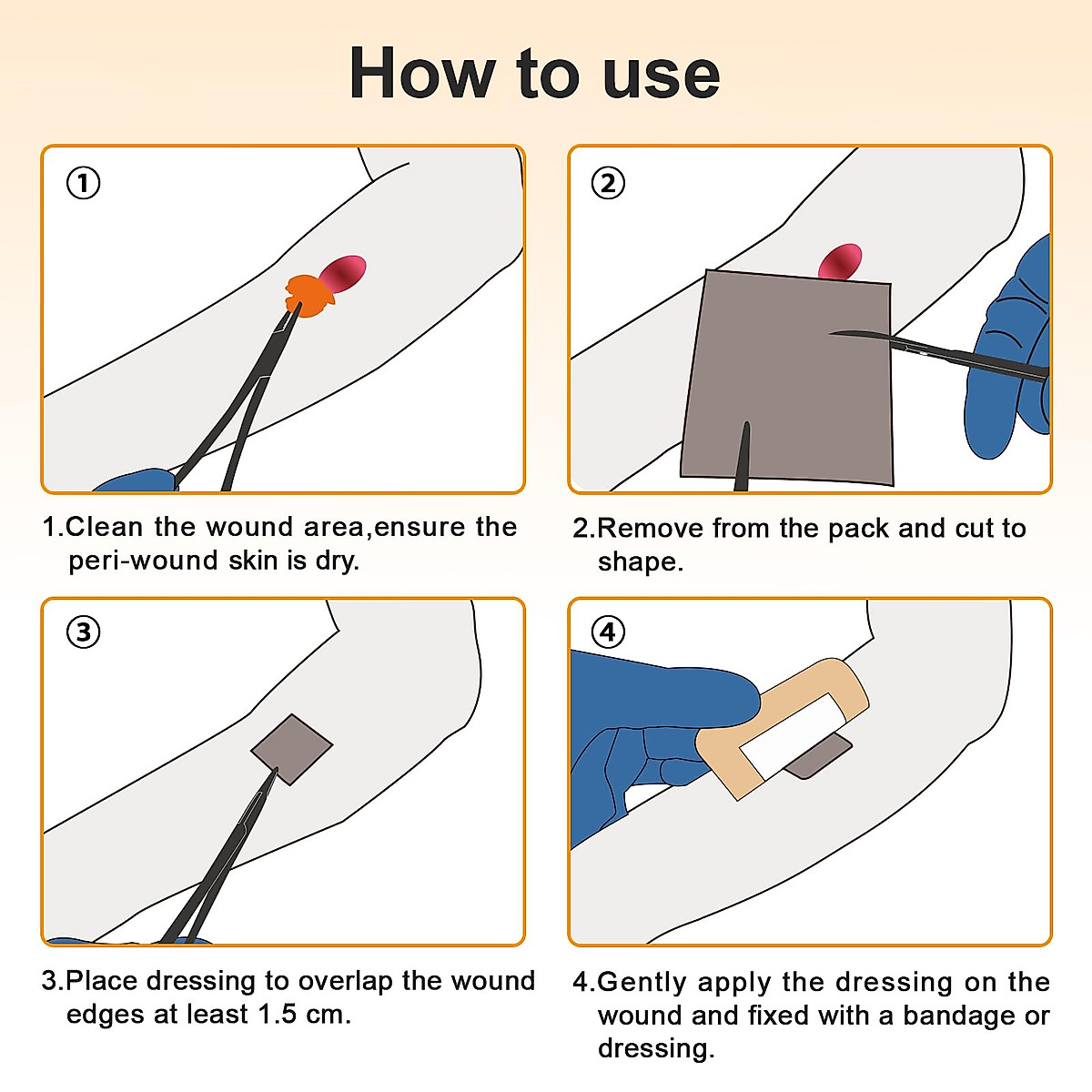 How to use

①

1.Clean the wound area,ensure the peri-wound skin is dry.

②

2.Remove from the pack and cut to shape.

③

3.Place dressing to overlap the wound edges at least 1.5 cm.

④

4.Gently apply the dressing on the wound and fixed with a bandage or dressing.