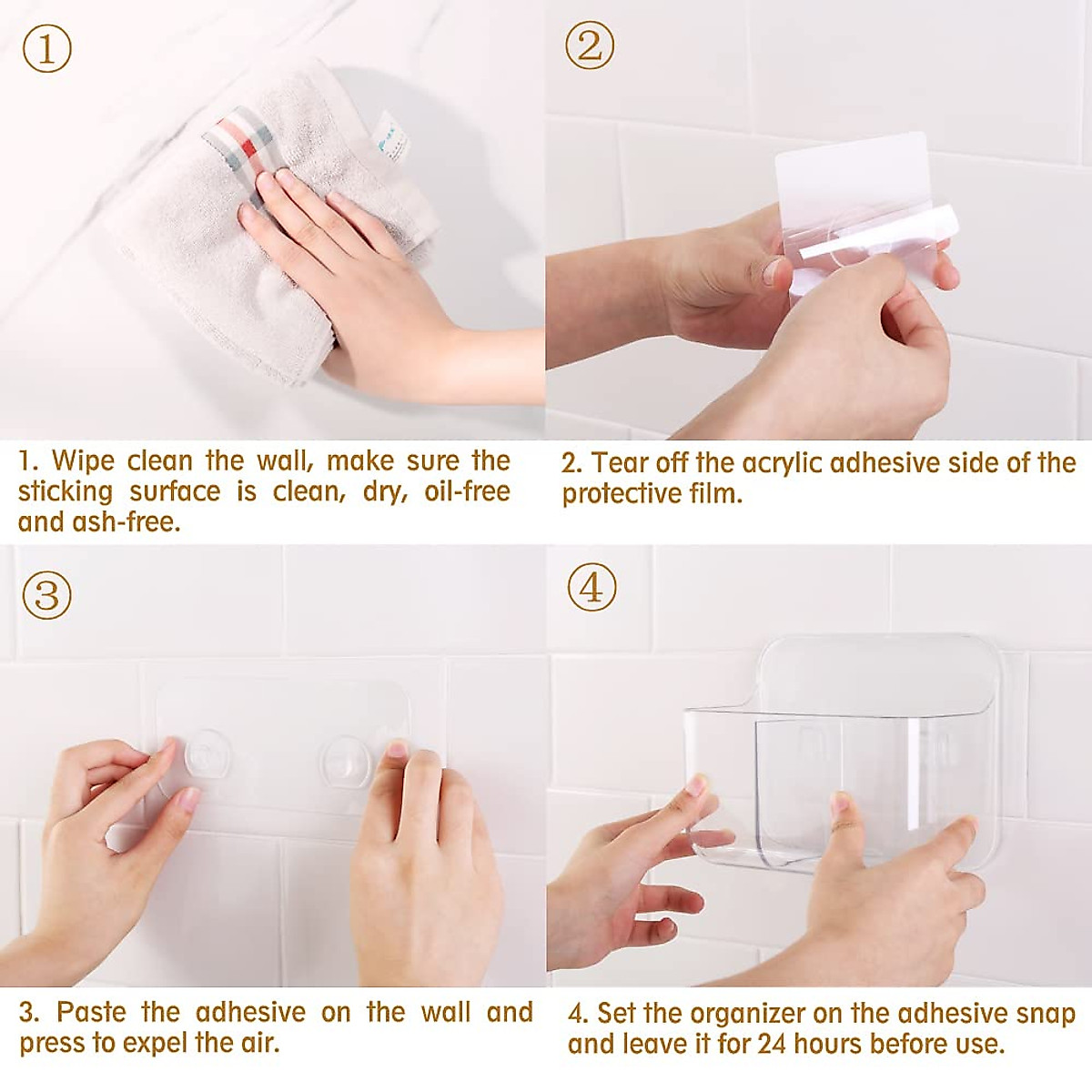 ①

1. Wipe clean the wall, make sure the sticking surface is clean, dry, oil-free and ash-free.

②

2. Tear off the acrylic adhesive side of the protective film.

③

3. Paste the adhesive on the wall and press to expel the air.

④

4. Set the organizer on the adhesive snap and leave it for 24 hours before use.