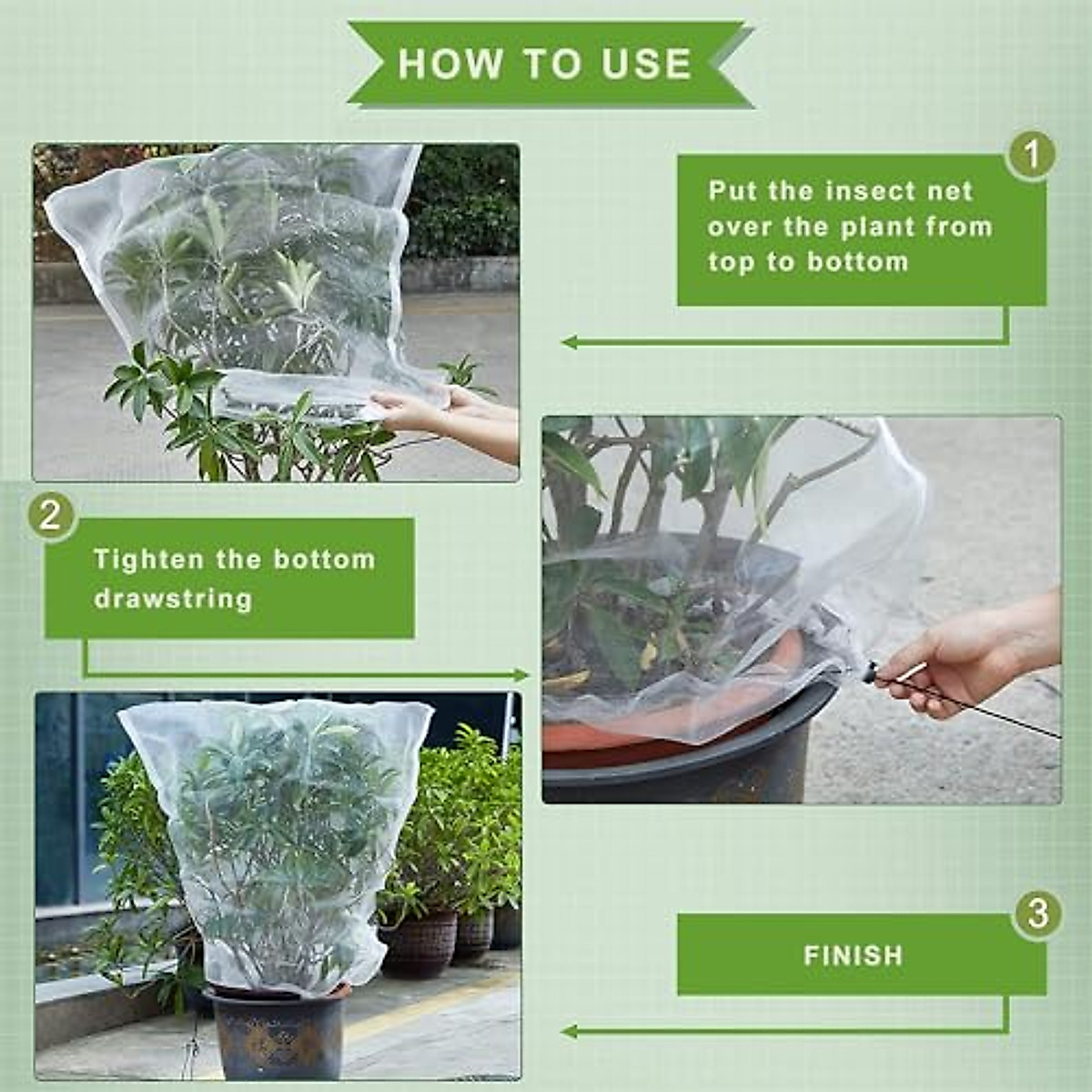 HOW TO USE

1

Put the insect net over the plant from top to bottom

2

Tighten the bottom drawstring

3

FINISH