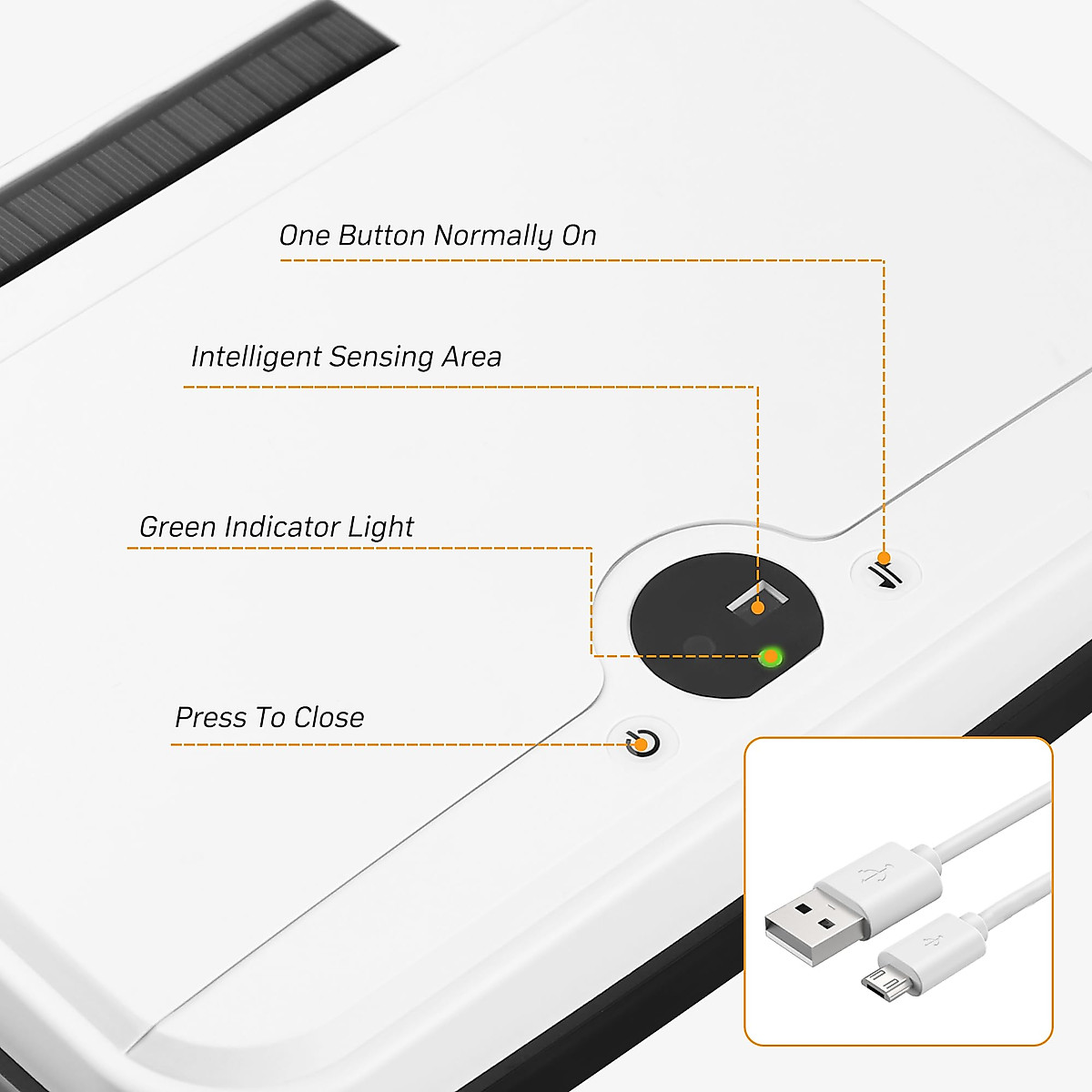 One Button Normally On

Intelligent Sensing Area

Green Indicator Light

Press To Close