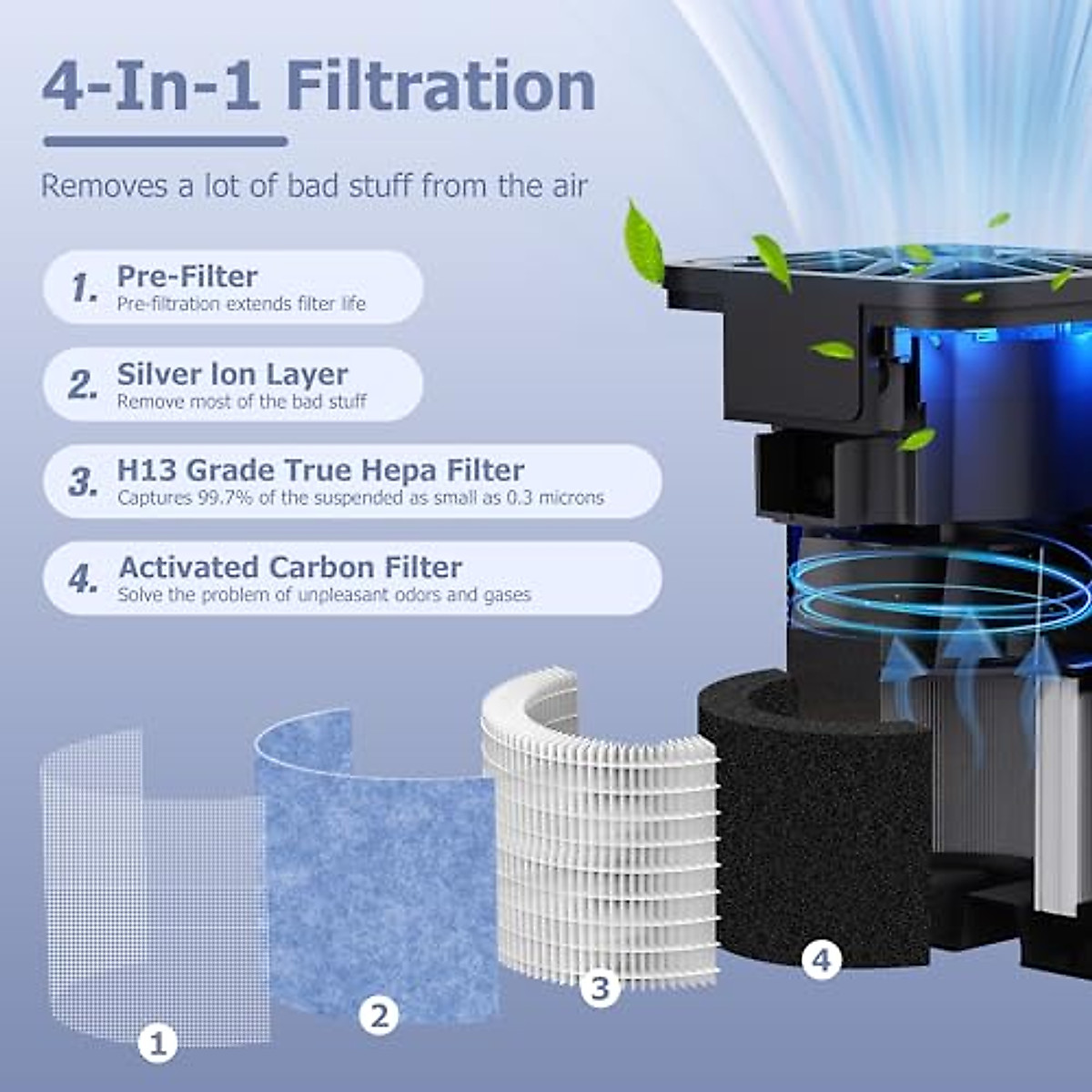 4-In-1 Filtration

Removes a lot of bad stuff from the air

1. Pre-Filter
Pre-filtration extends filter life

2. Silver Ion Layer
Remove most of the bad stuff

3. H13 Grade True Hepa Filter
Captures 99.7% of the suspended as small as 0.3 microns

4. Activated Carbon Filter
Solve the problem of unpleasant odors and gases

1

2

3

4