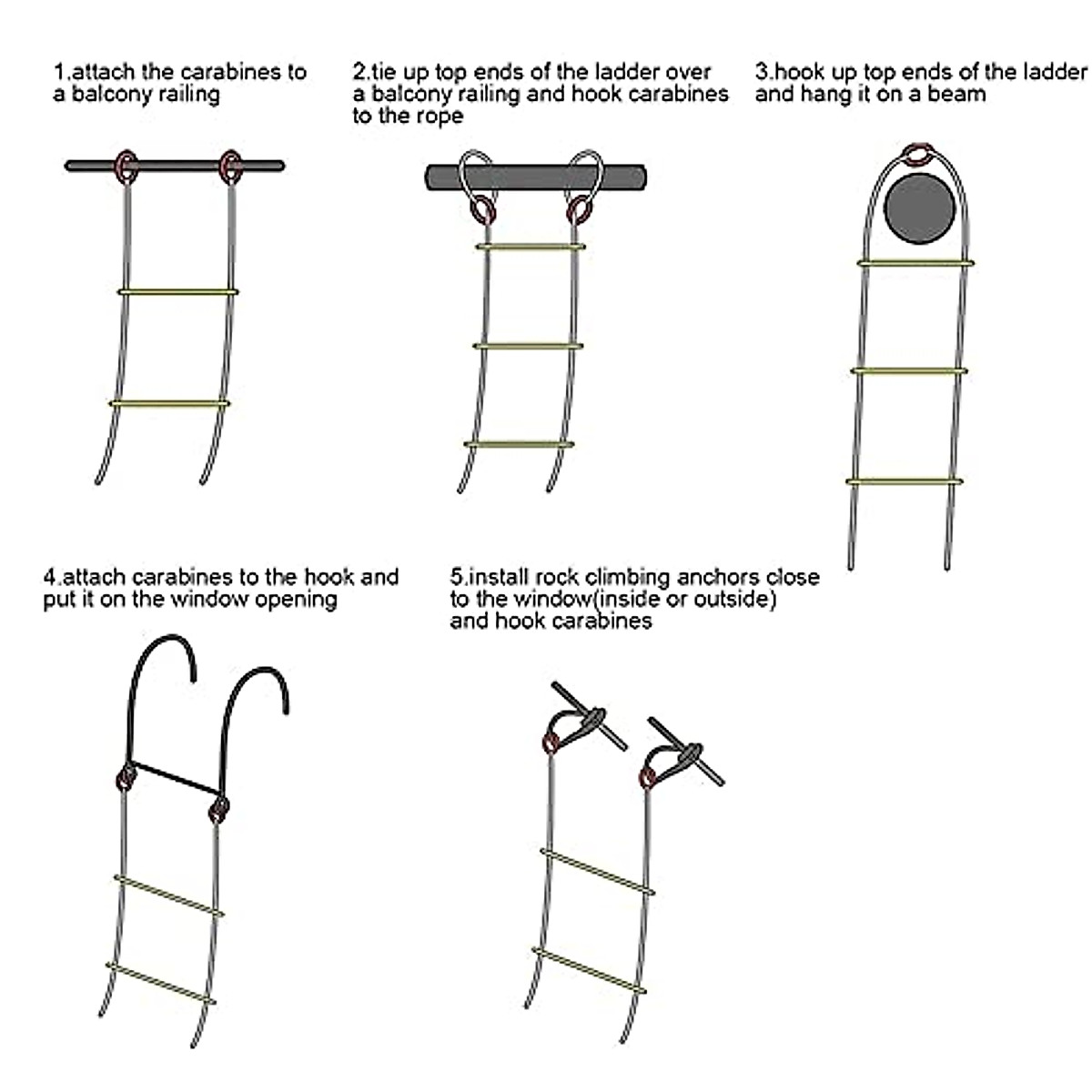 1.attach the carabines to a balcony railing

2.tie up top ends of the ladder over a balcony railing and hook carabines to the rope

3.hook up top ends of the ladder and hang it on a beam

4.attach carabines to the hook and put it on the window opening

5.install rock climbing anchors close to the window(inside or outside) and hook carabines