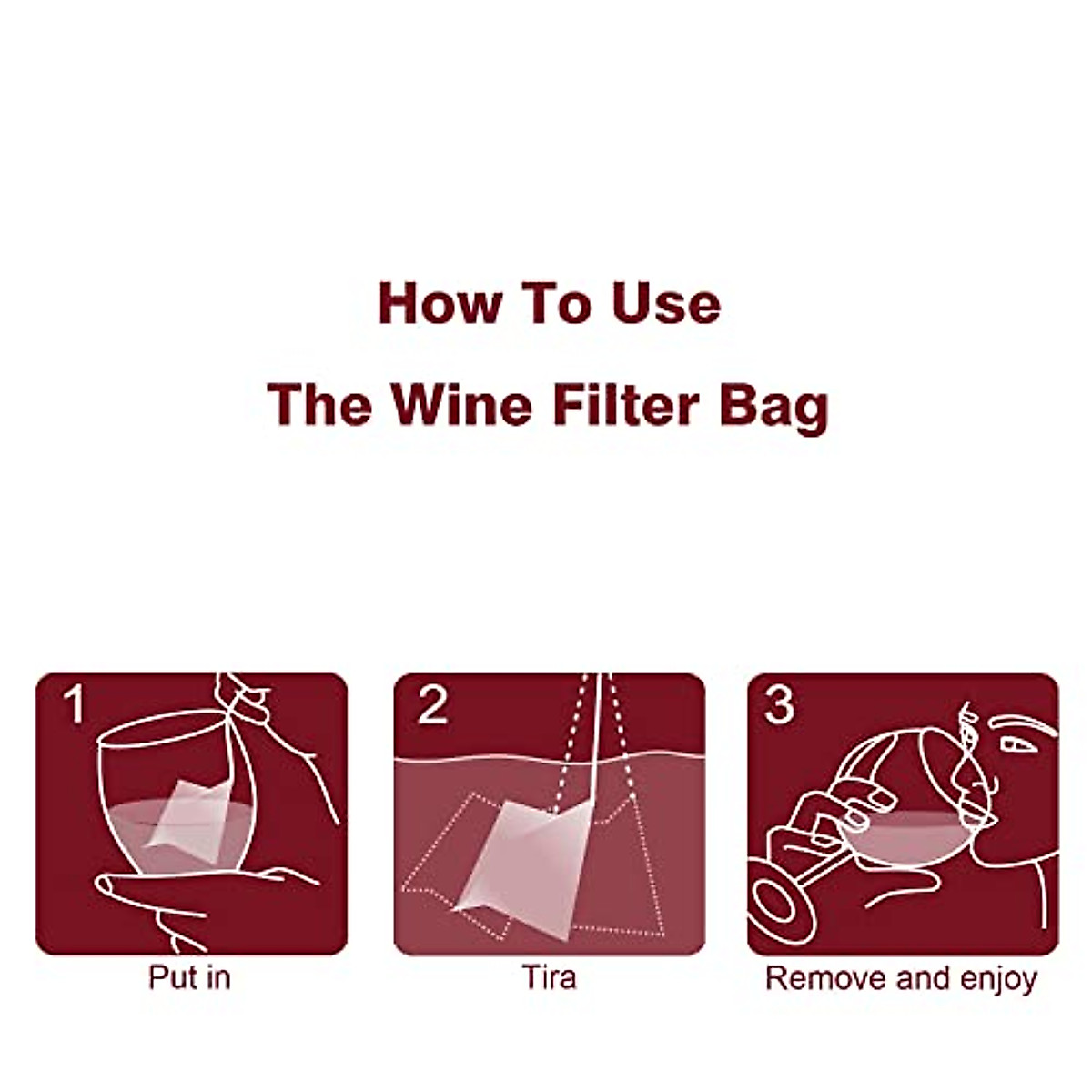 How To Use

The Wine Filter Bag

1

Put in

2

Tira

3

Remove and enjoy