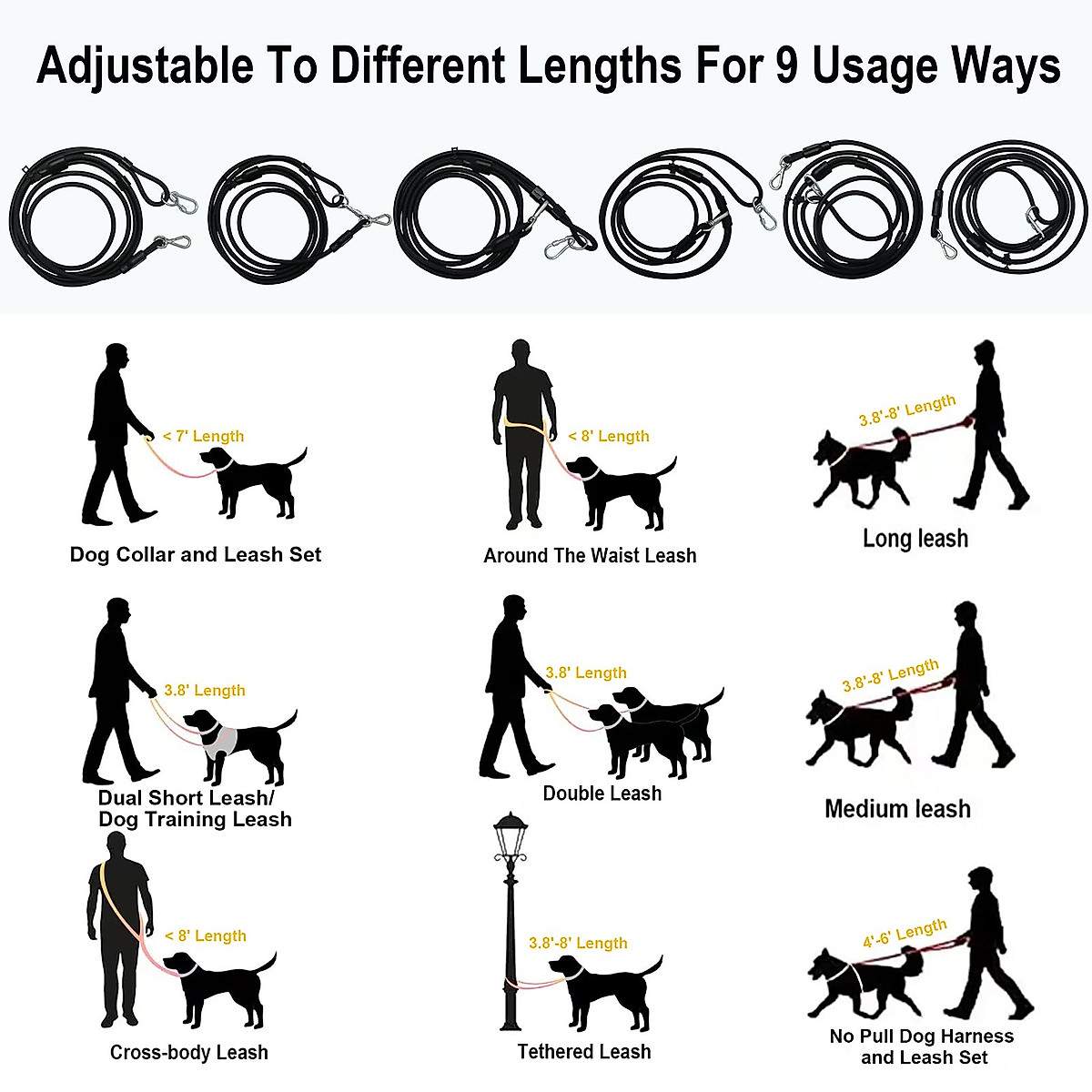 Adjustable To Different Lengths For 9 Usage Ways

< 7' Length

Dog Collar and Leash Set

< 8' Length

Around The Waist Leash

3.8'-8' Length

Long leash

3.8' Length

Dual Short Leash/
Dog Training Leash

3.8' Length

Double Leash

3.8'-8' Length

Medium leash

< 8' Length

Cross-body Leash

3.8'-8' Length

Tethered Leash

4'-6' Length

No Pull Dog Harness and Leash Set