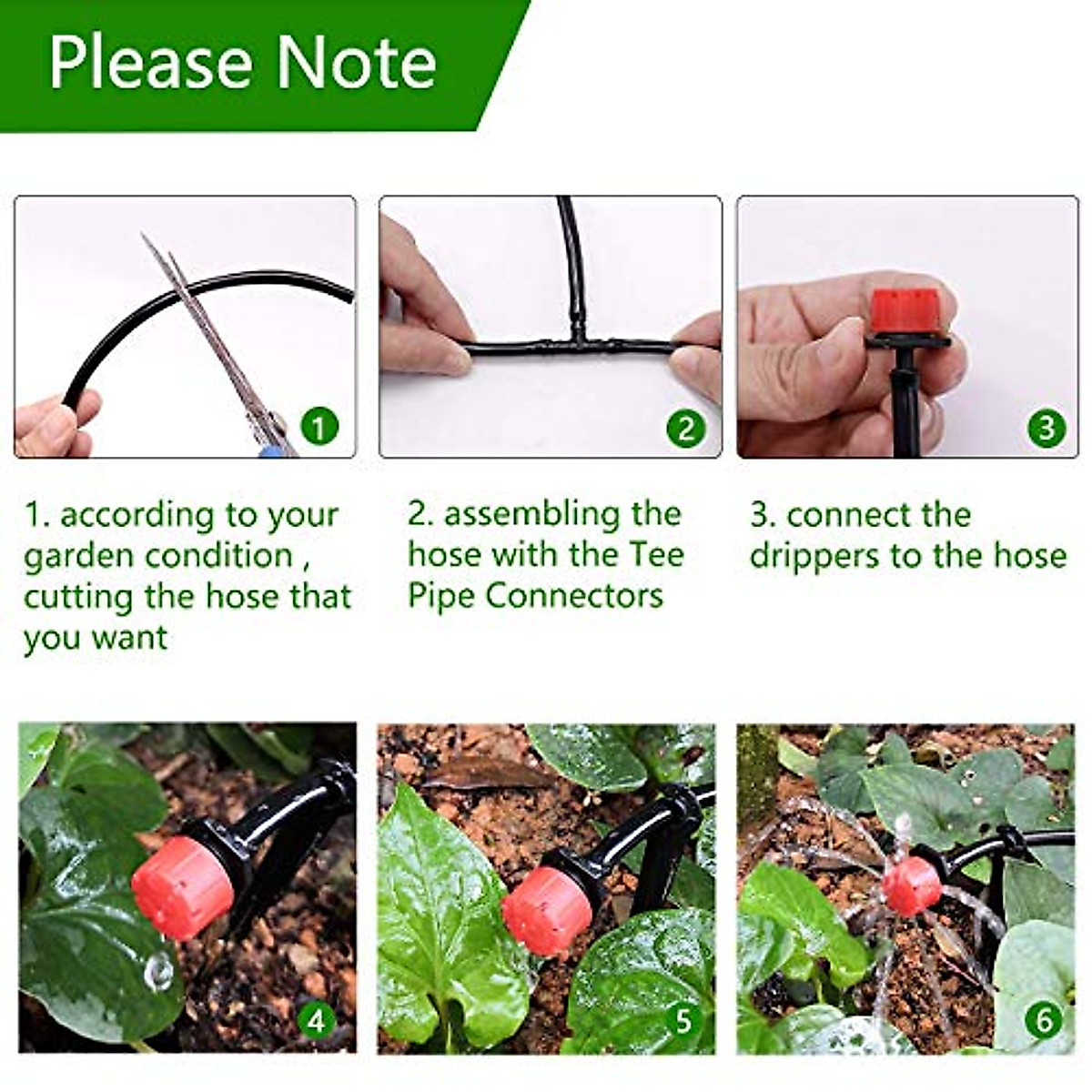 Please Note

1

2

3

1. according to your garden condition , cutting the hose that you want

2. assembling the hose with the Tee Pipe Connectors

3. connect the drippers to the hose

4

5

6