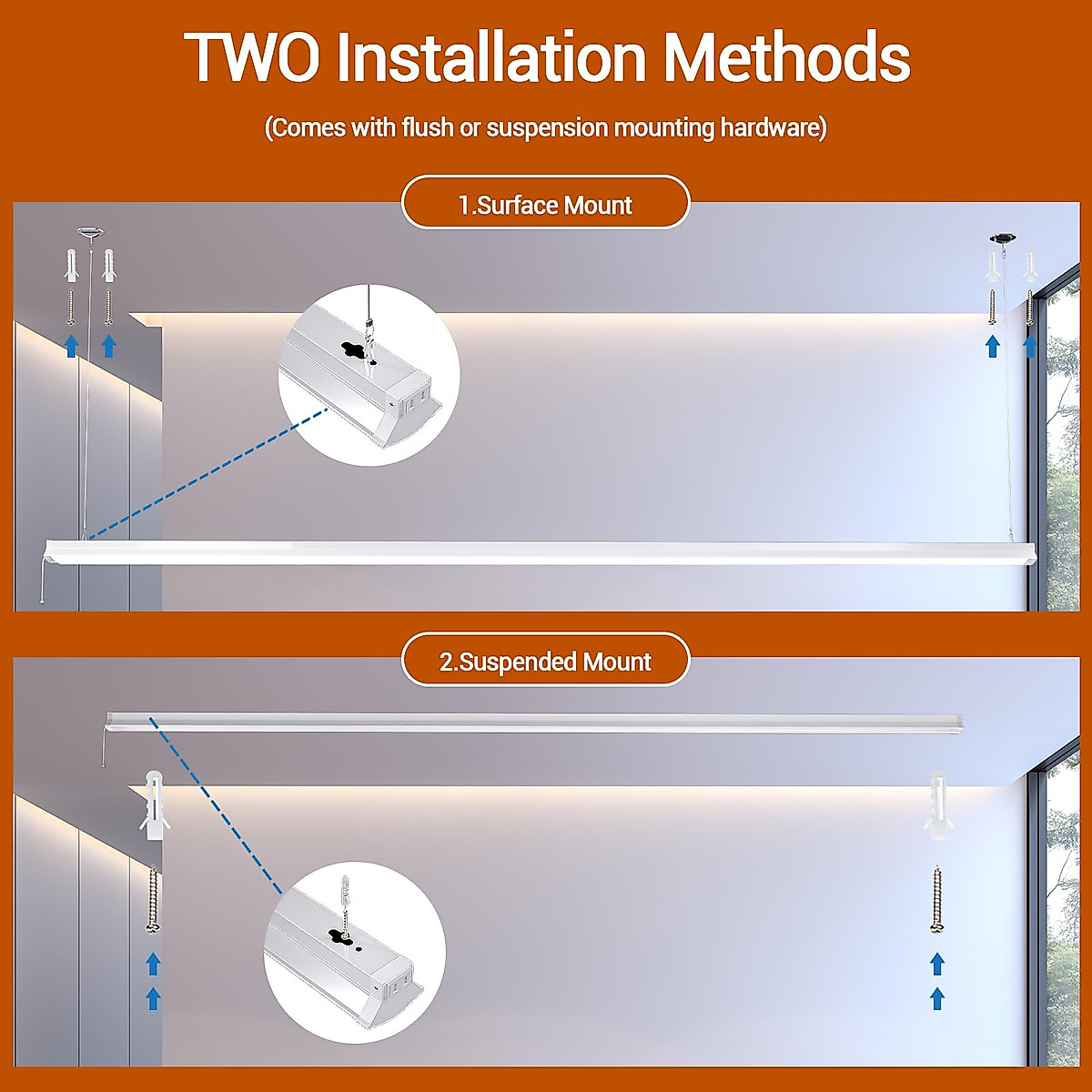 TWO Installation Methods

(Comes with flush or suspension mounting hardware)

1.Surface Mount

2.Suspended Mount