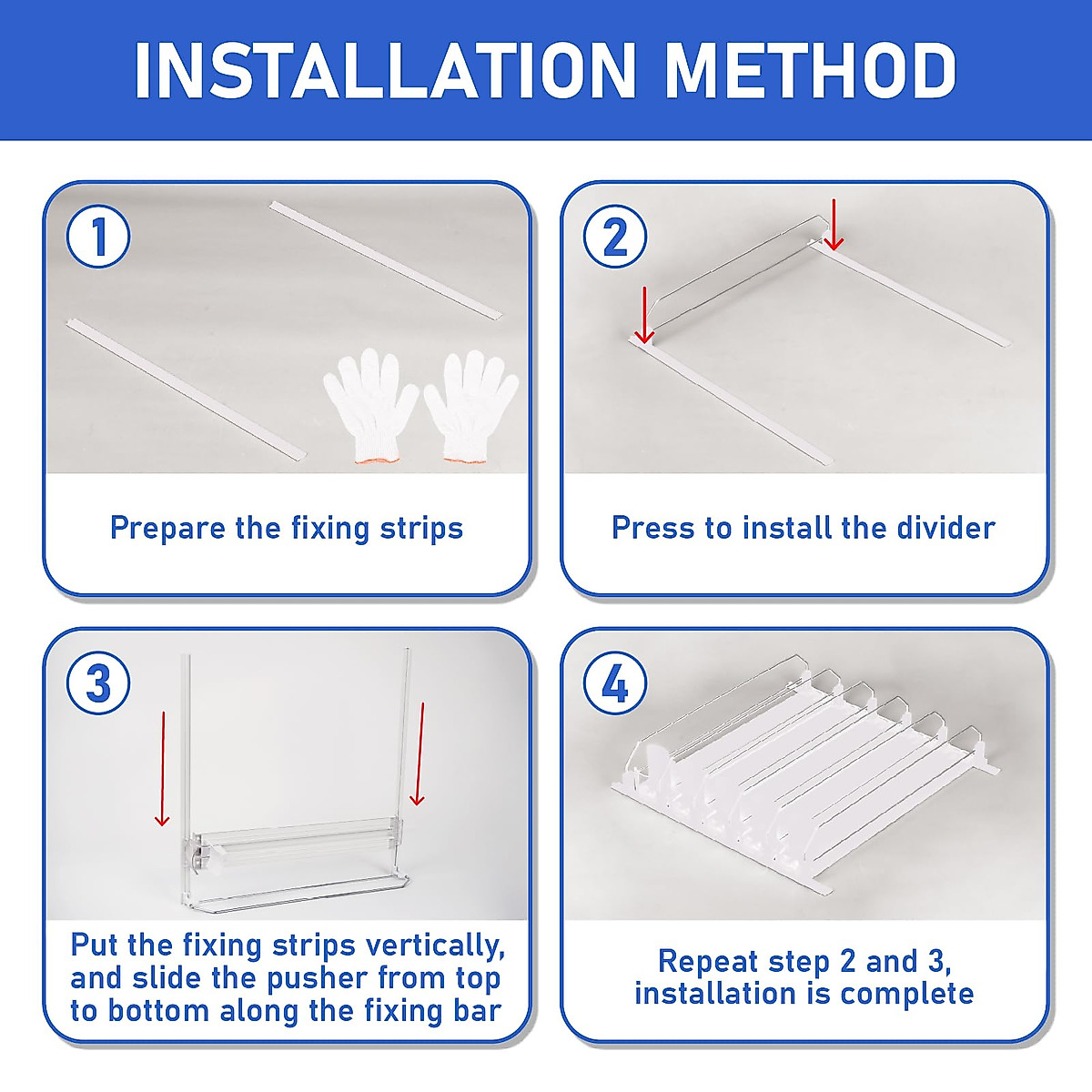 INSTALLATION METHOD

1

Prepare the fixing strips

2

Press to install the divider

3

Put the fixing strips vertically, and slide the pusher from top to bottom along the fixing bar

4

Repeat step 2 and 3, installation is complete