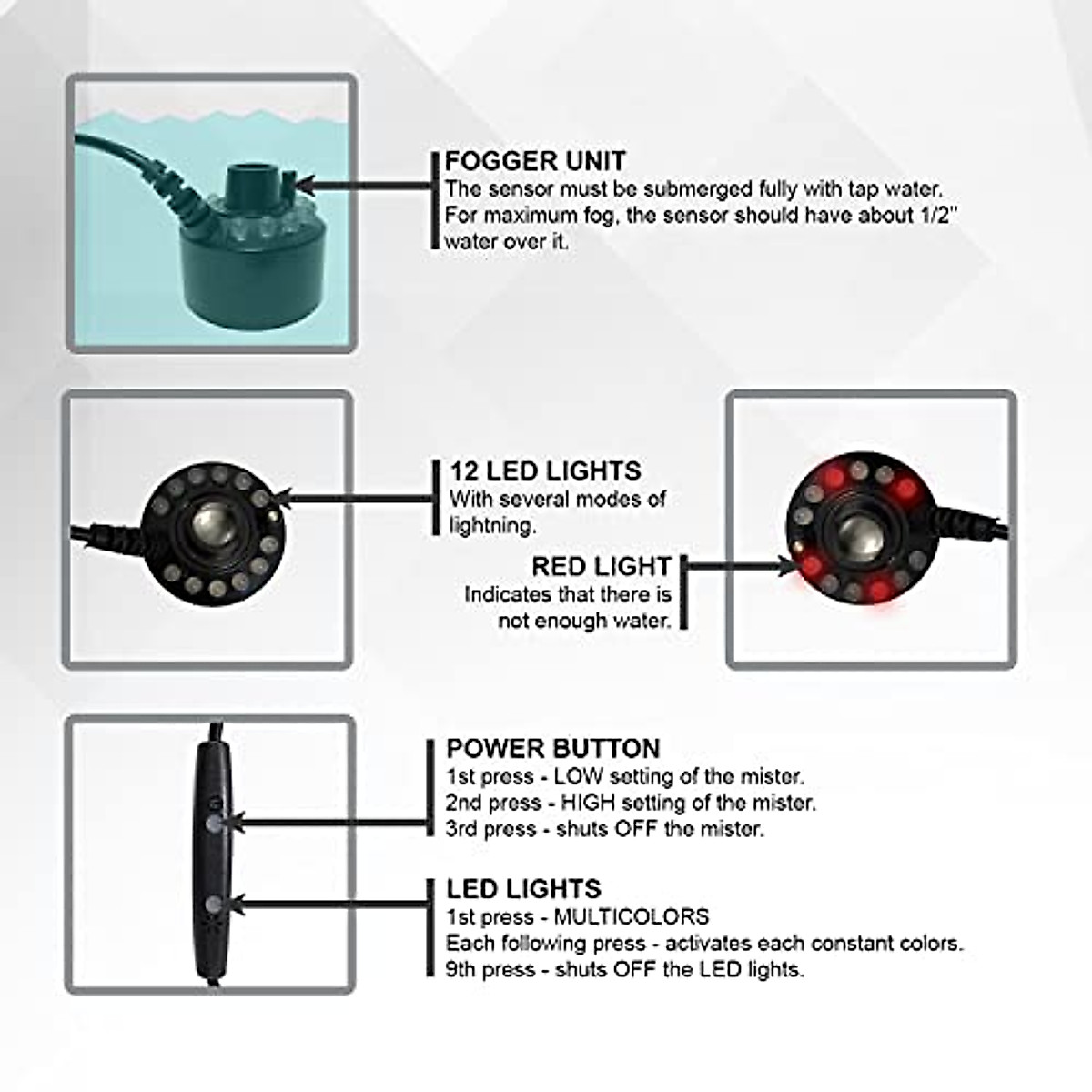 FOGGER UNIT
The sensor must be submerged fully with tap water. For maximum fog, the sensor should have about 1/2" water over it.

12 LED LIGHTS
With several modes of lightning.

RED LIGHT
Indicates that there is not enough water.

POWER BUTTON
1st press - LOW setting of the mister.
2nd press - HIGH setting of the mister.
3rd press - shuts OFF the mister.

LED LIGHTS
1st press - MULTICOLORS
Each following press - activates each constant colors.
9th press - shuts OFF the LED lights.