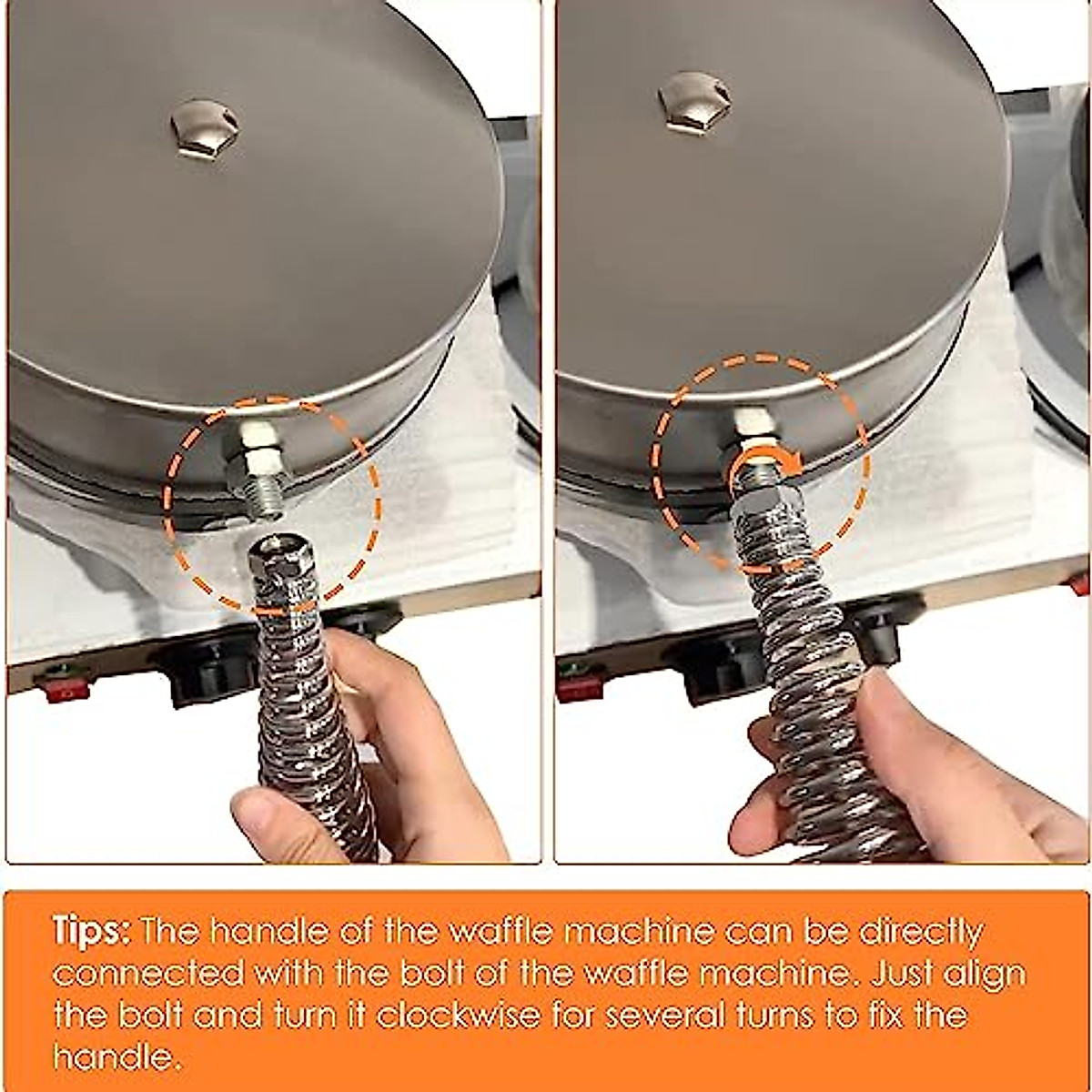 Tips: The handle of the waffle machine can be directly connected with the bolt of the waffle machine. Just align the bolt and turn it clockwise for several turns to fix the handle.