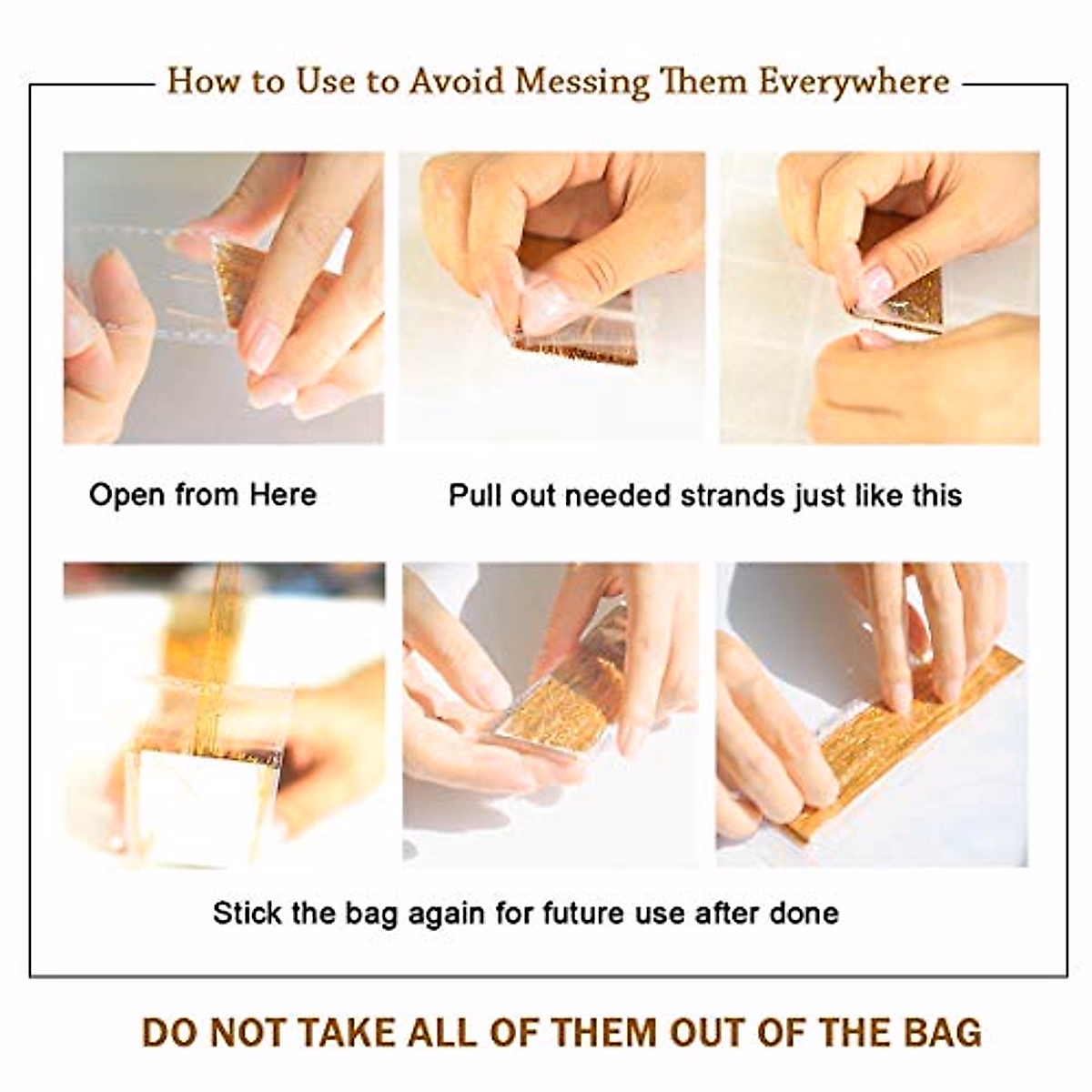 How to Use to Avoid Messing Them Everywhere

Open from Here

Pull out needed strands just like this

Stick the bag again for future use after done

DO NOT TAKE ALL OF THEM OUT OF THE BAG