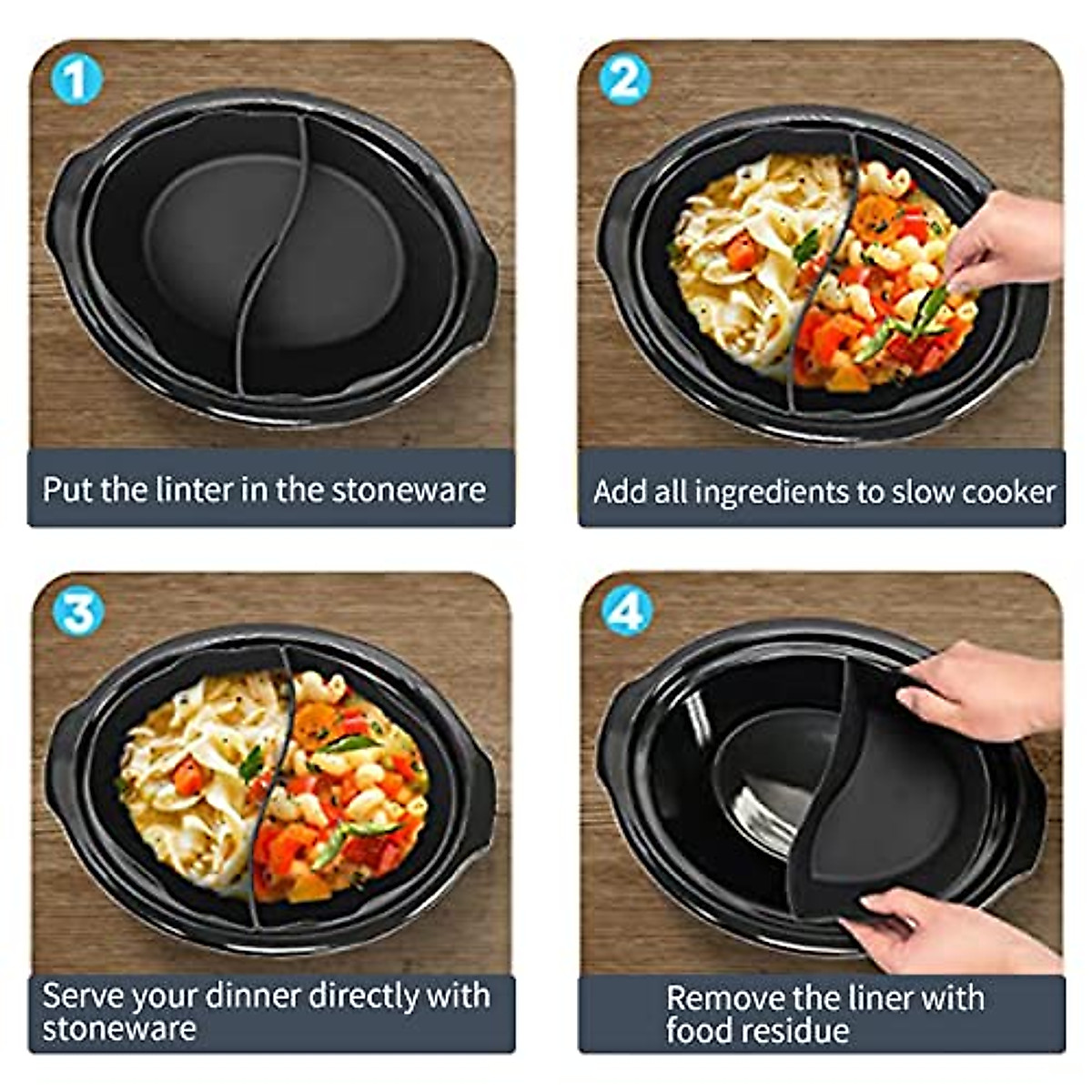 1

Put the linter in the stoneware

2

Add all ingredients to slow cooker

3

Serve your dinner directly with stoneware

4

Remove the liner with food residue