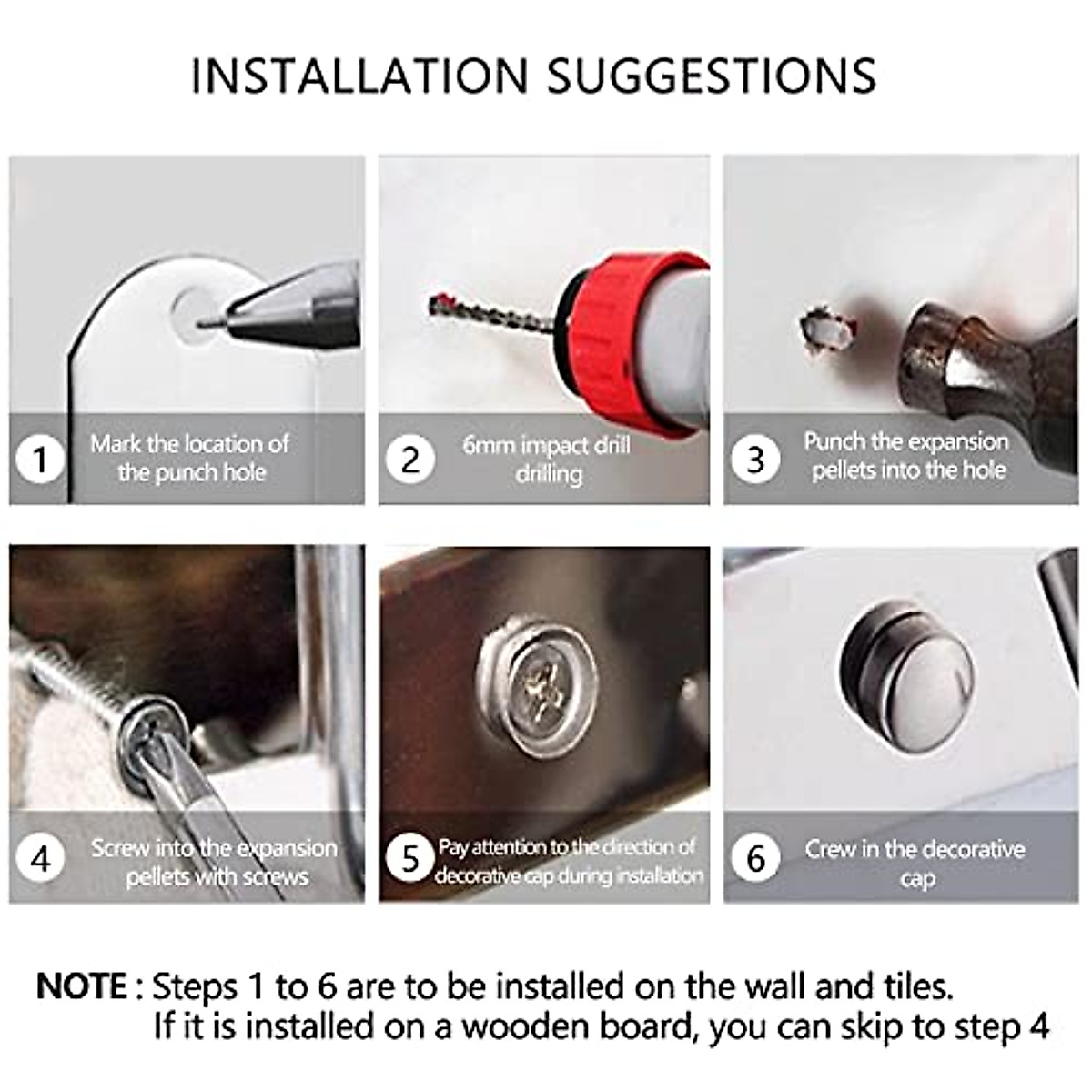 INSTALLATION SUGGESTIONS

1 Mark the location of the punch hole

2 6mm impact drill drilling

3 Punch the expansion pellets into the hole

4 Screw into the expansion pellets with screws

5 Pay attention to the direction of decorative cap during installation

6 Crew in the decorative cap

NOTE : Steps 1 to 6 are to be installed on the wall and tiles. If it is installed on a wooden board, you can skip to step 4