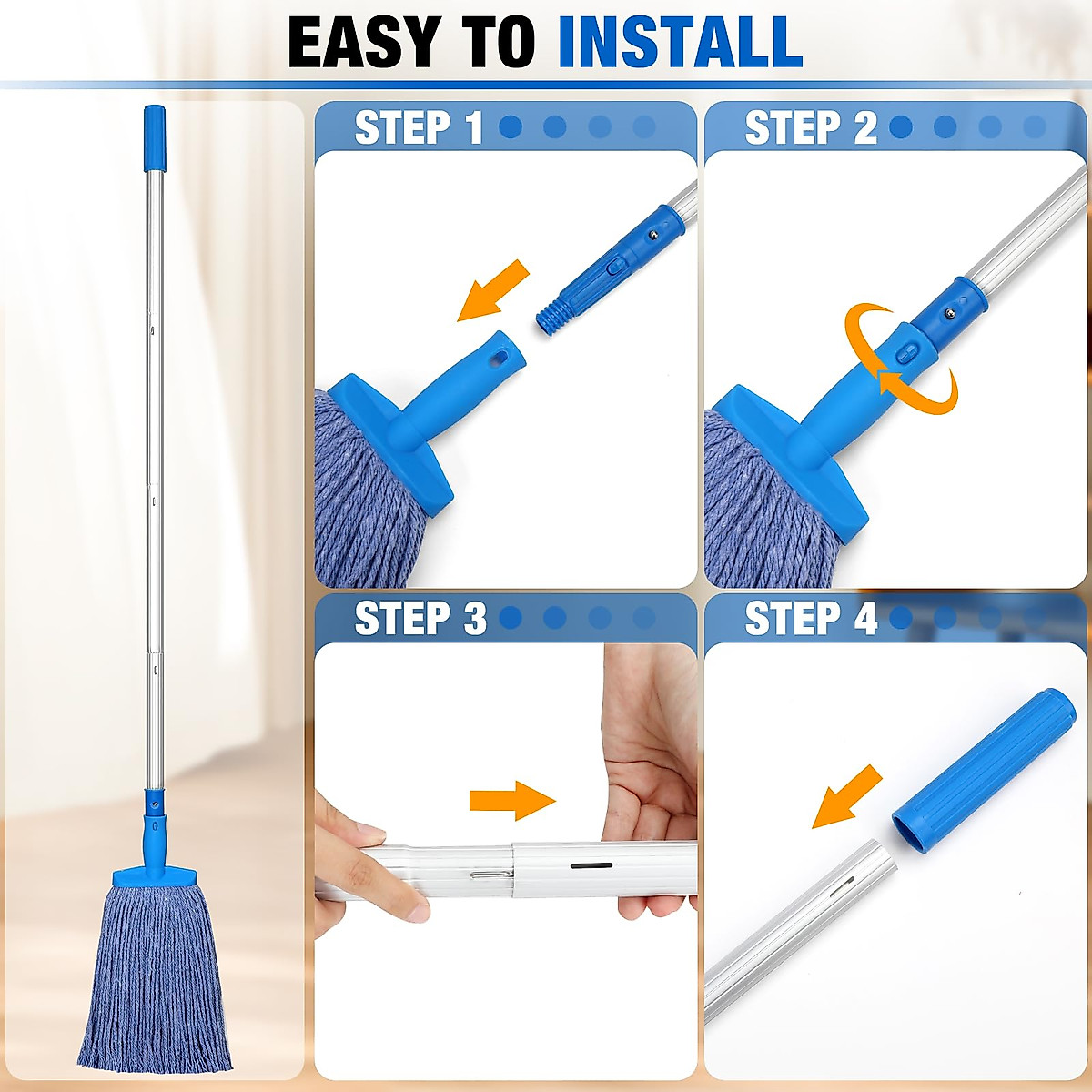 EASY TO INSTALL

STEP 1

STEP 2

STEP 3

STEP 4