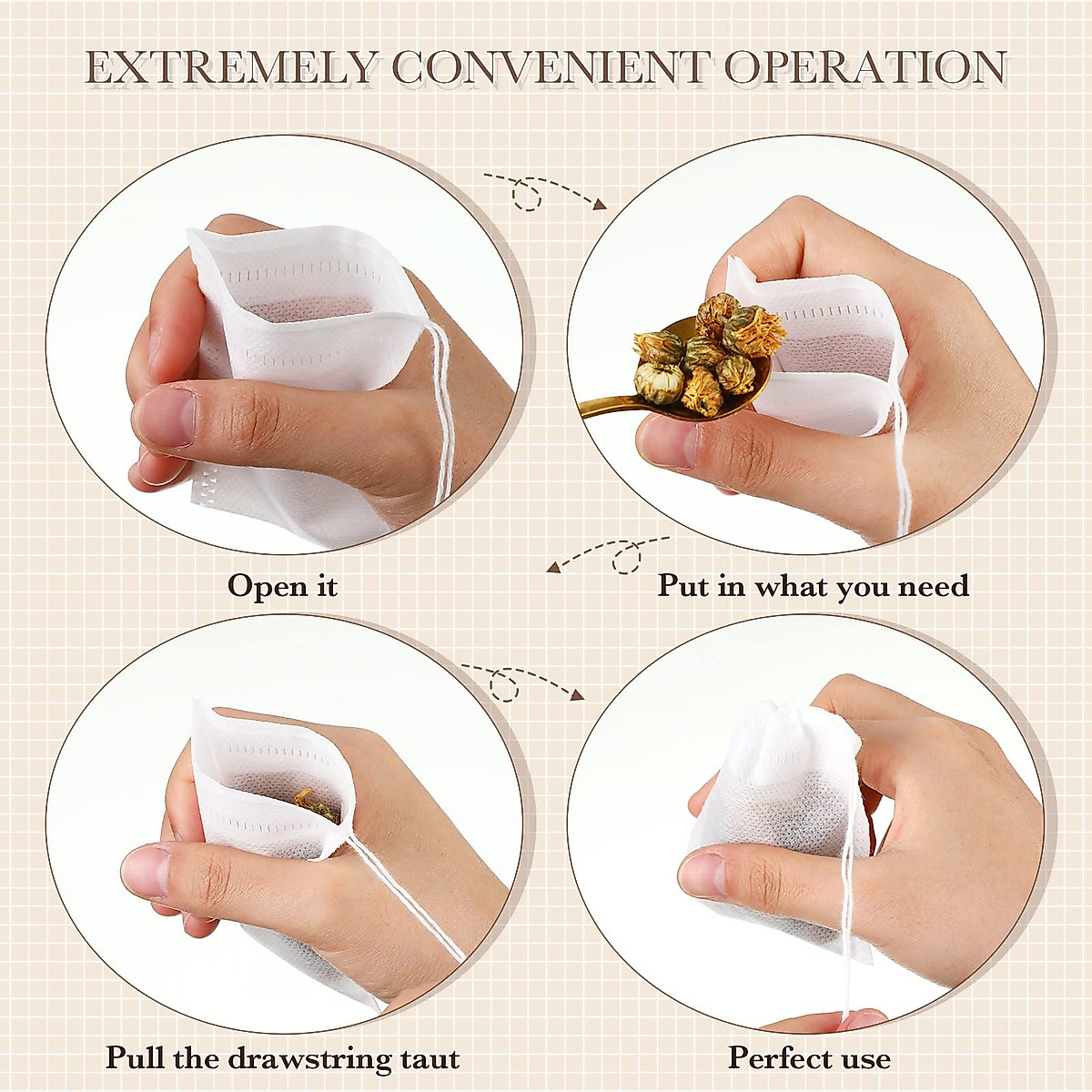 EXTREMELY CONVENIENT OPERATION

Open it

Put in what you need

Pull the drawstring taut

Perfect use