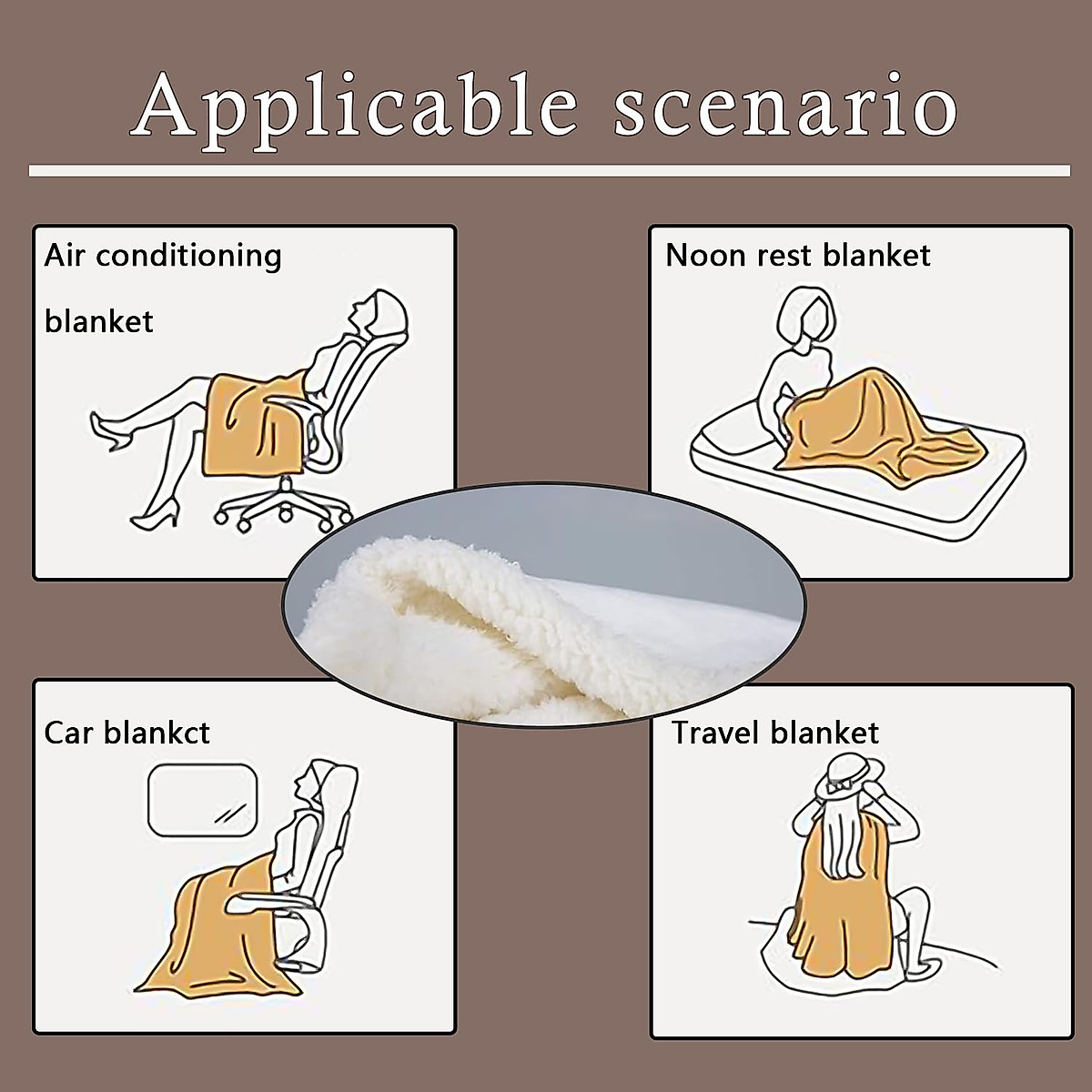 Applicable scenario

Air conditioning blanket

Noon rest blanket

Car blankct

Travel blanket