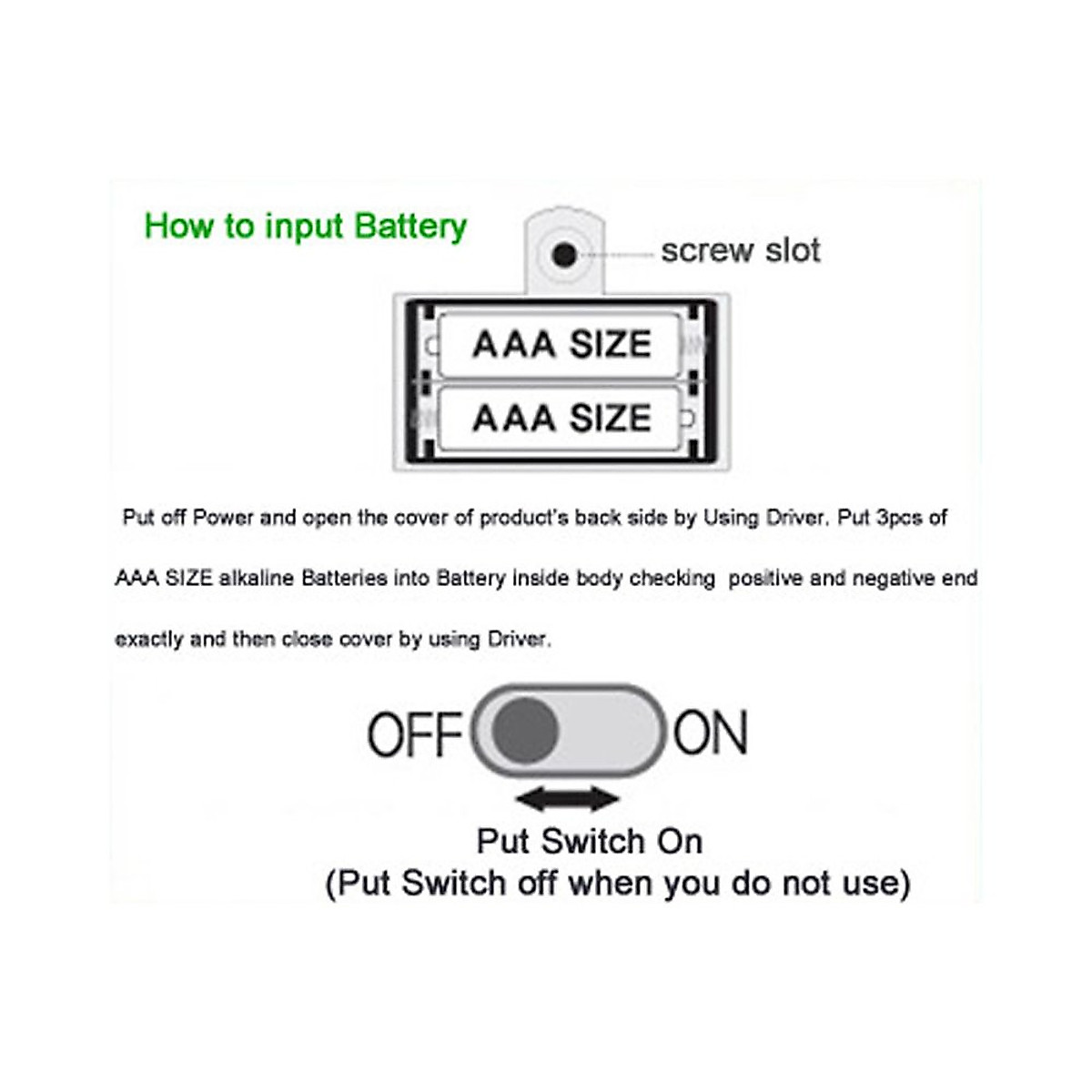 How to input Battery

screw slot

AAA SIZE

AAA SIZE

Put off Power and open the cover of product's back side by Using Driver. Put 3pcs of AAA SIZE alkaline Batteries into Battery inside body checking positive and negative end exactly and then close cover by using Driver.

OFF ON

Put Switch On
(Put Switch off when you do not use)