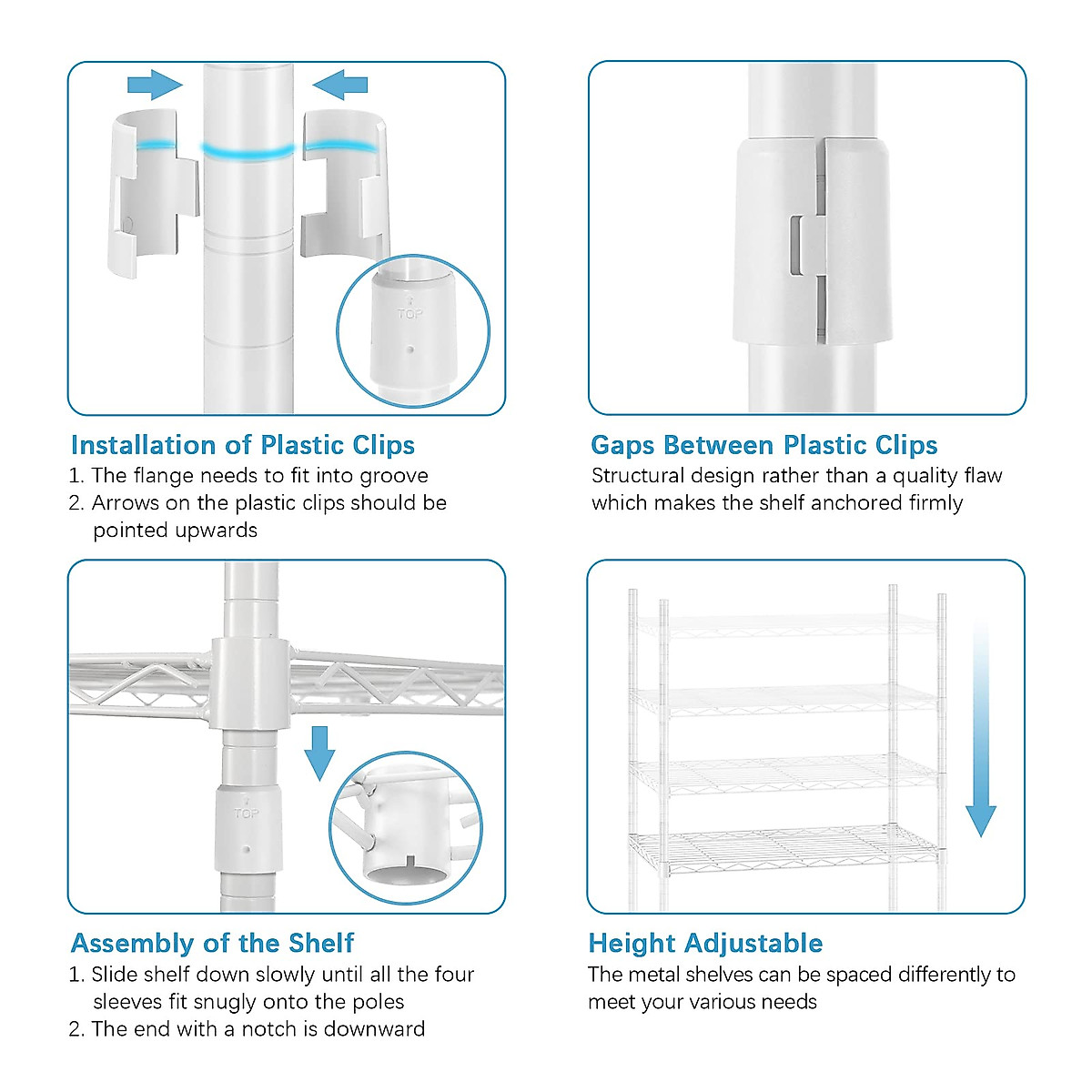 TOP

Installation of Plastic Clips
1. The flange needs to fit into groove
2. Arrows on the plastic clips should be pointed upwards

Gaps Between Plastic Clips
Structural design rather than a quality flaw which makes the shelf anchored firmly

TOP

Assembly of the Shelf
1. Slide shelf down slowly until all the four sleeves fit snugly onto the poles
2. The end with a notch is downward

Height Adjustable
The metal shelves can be spaced differently to meet your various needs