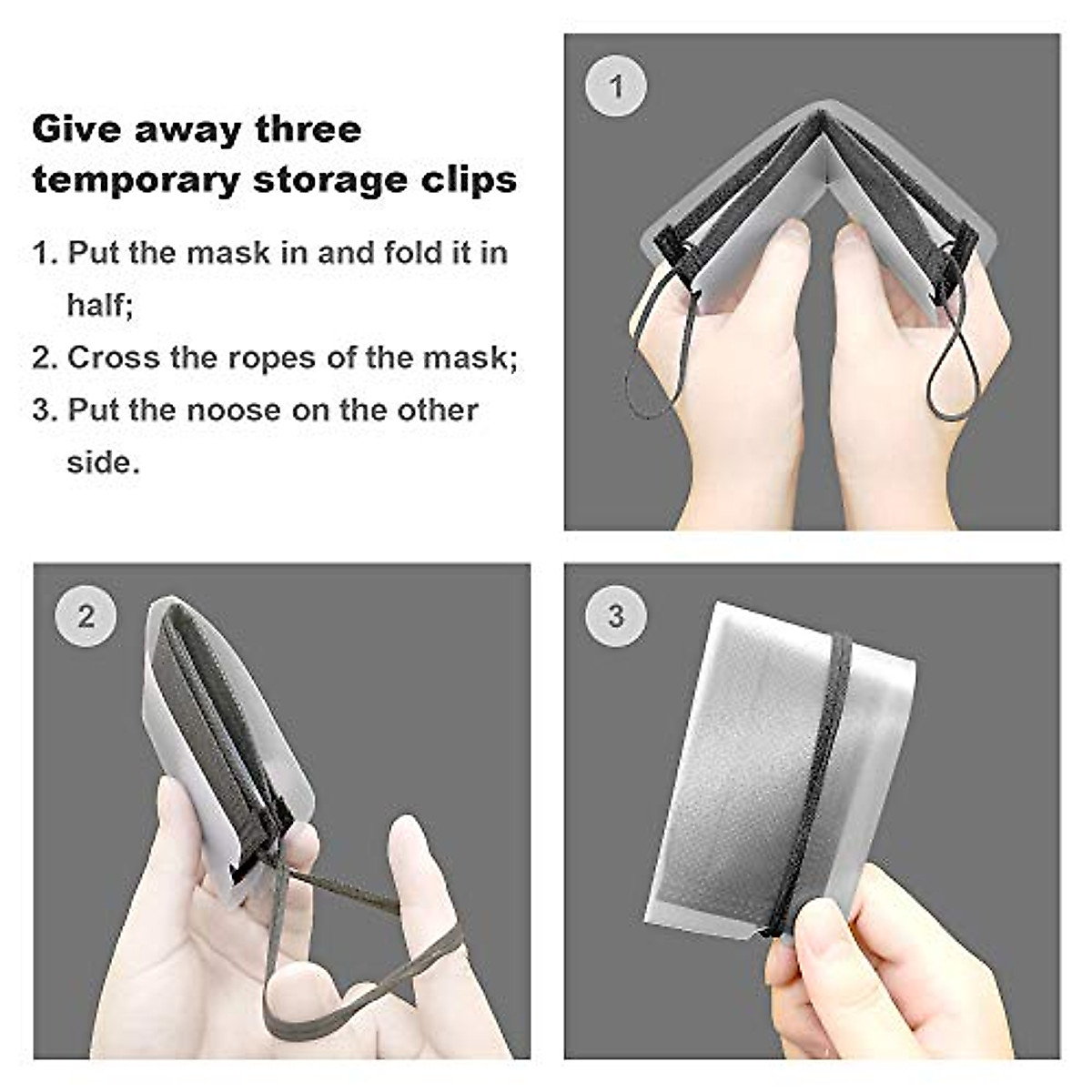 Give away three temporary storage clips

1. Put the mask in and fold it in half;
2. Cross the ropes of the mask;
3. Put the noose on the other side.

1

2

3