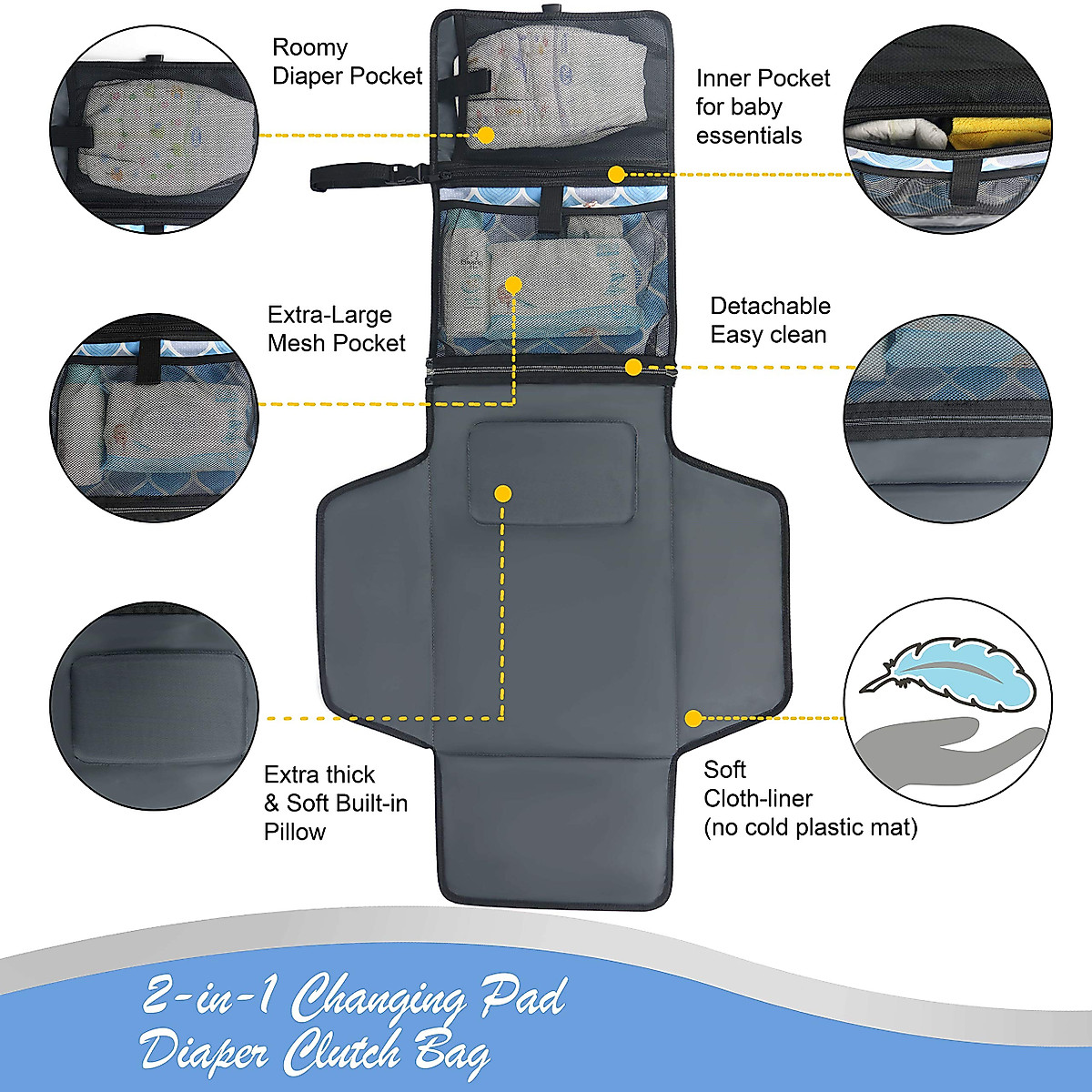 Roomy Diaper Pocket

Inner Pocket for baby essentials

Extra-Large Mesh Pocket

Detachable Easy clean

Extra thick & Soft Built-in Pillow

Soft Cloth-liner (no cold plastic mat)

2-in-1 Changing Pad Diaper Clutch Bag