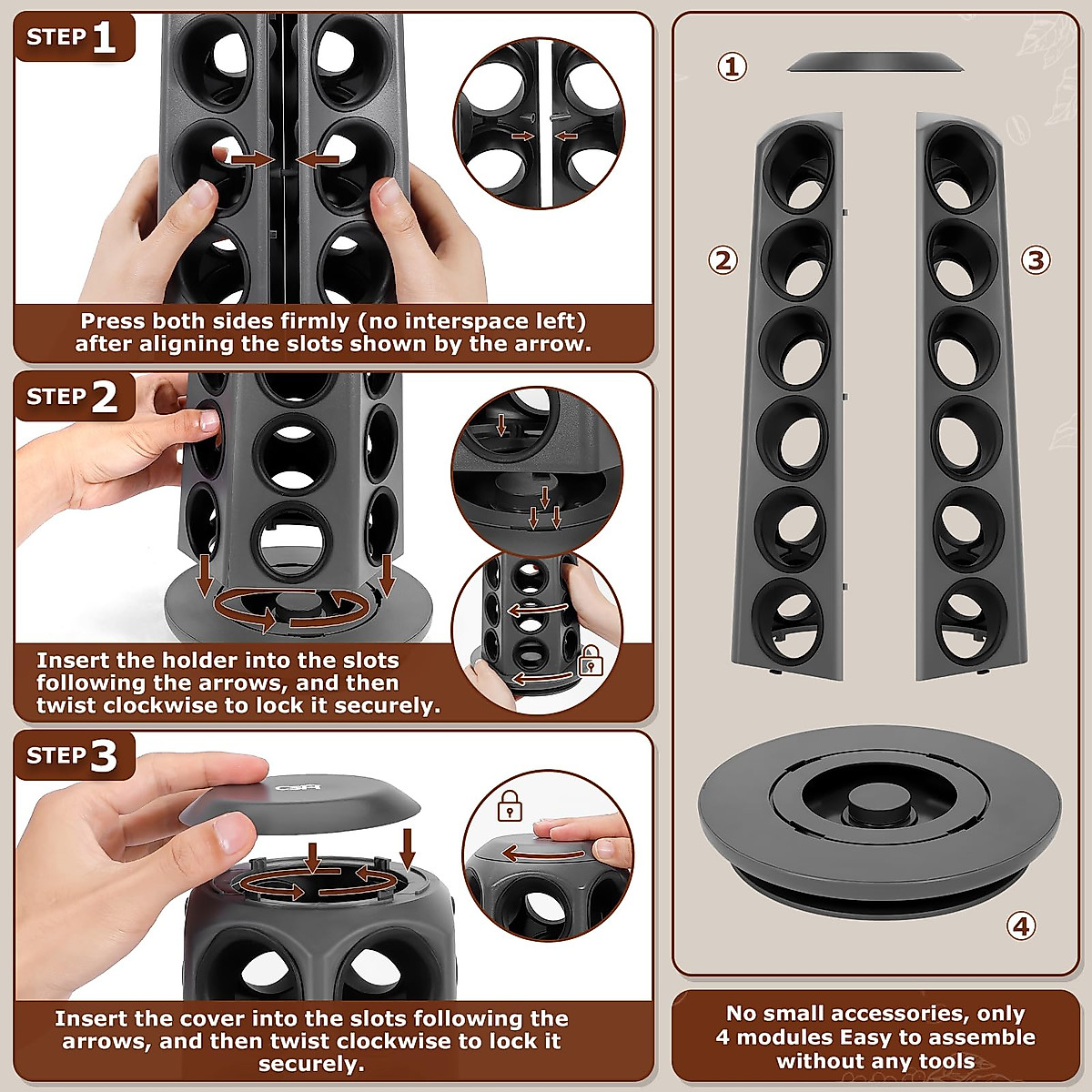 STEP 1

Press both sides firmly (no interspace left) after aligning the slots shown by the arrow.

STEP 2

Insert the holder into the slots following the arrows, and then twist clockwise to lock it securely.

STEP 3

Insert the cover into the slots following the arrows, and then twist clockwise to lock it securely.

①

②

③

④

No small accessories, only 4 modules Easy to assemble without any tools