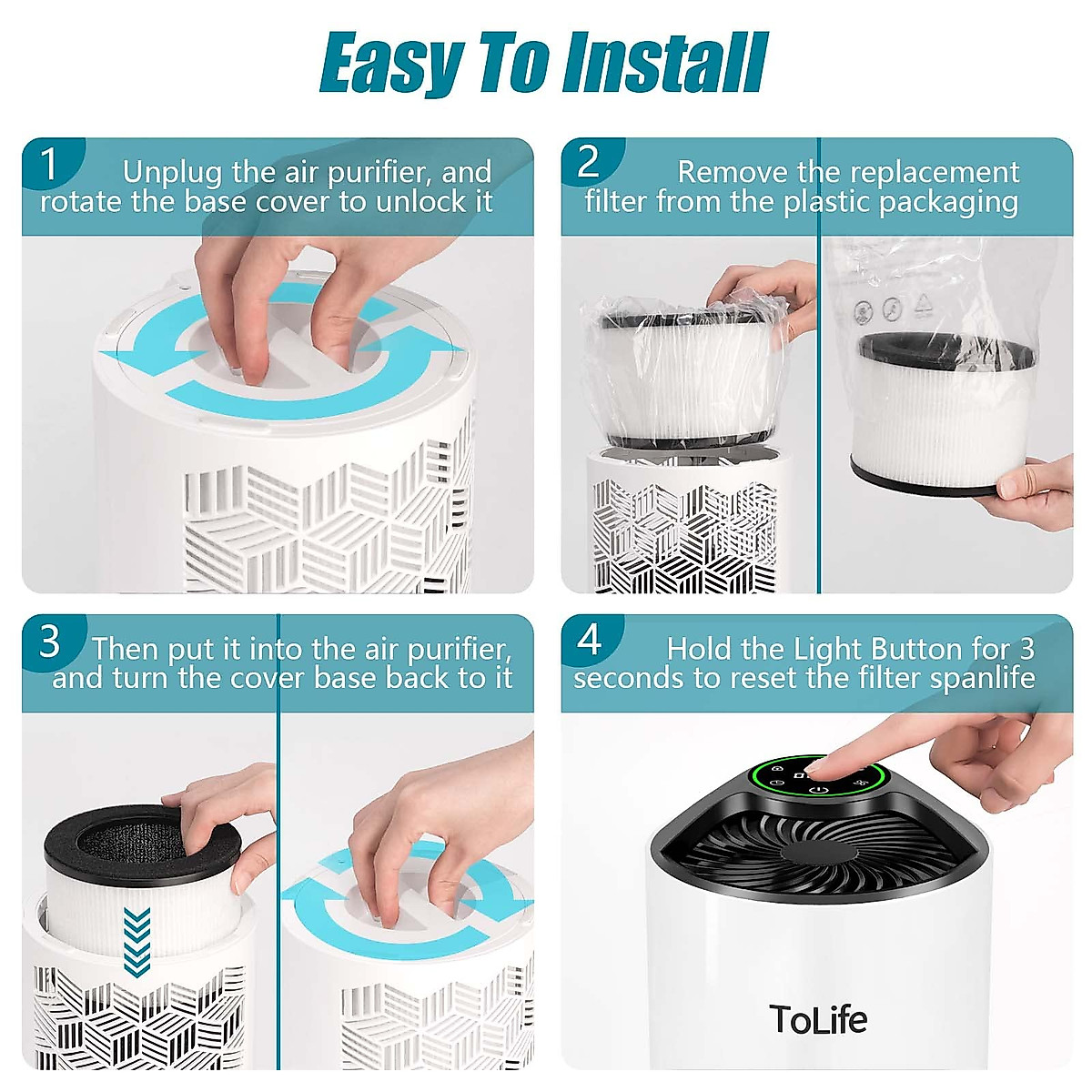 Easy To Install

1 Unplug the air purifier, and rotate the base cover to unlock it

2 Remove the replacement filter from the plastic packaging

3 Then put it into the air purifier, and turn the cover base back to it

4 Hold the Light Button for 3 seconds to reset the filter spanlife

ToLife