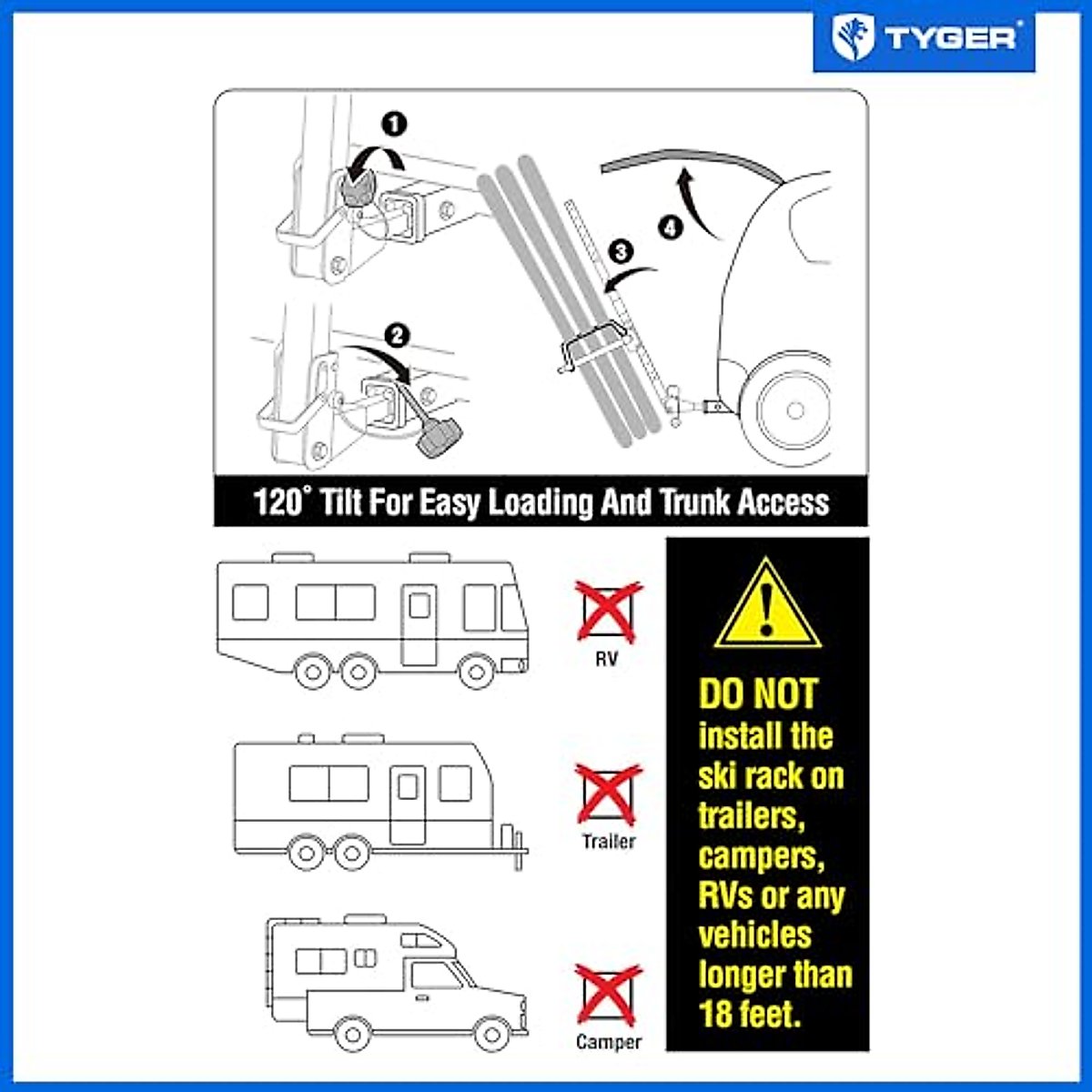 TYGER®

1

2

3

4

120° Tilt For Easy Loading And Trunk Access

RV

Trailer

Camper

DO NOT install the ski rack on trailers, campers, RVs or any vehicles longer than 18 feet.