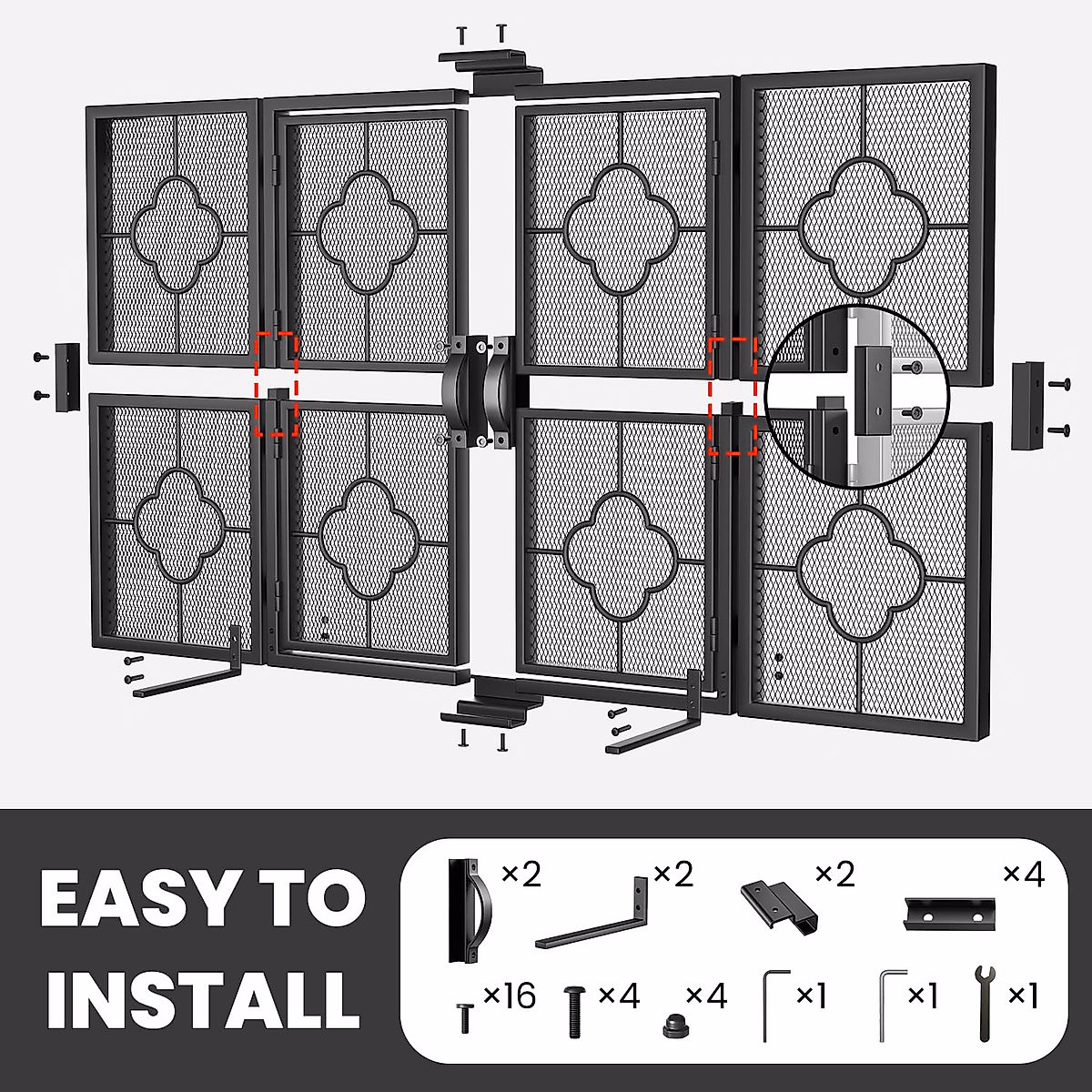 EASY TO INSTALL

×2
×2
×2
×4
×16
×4
×4
×1
×1
×1