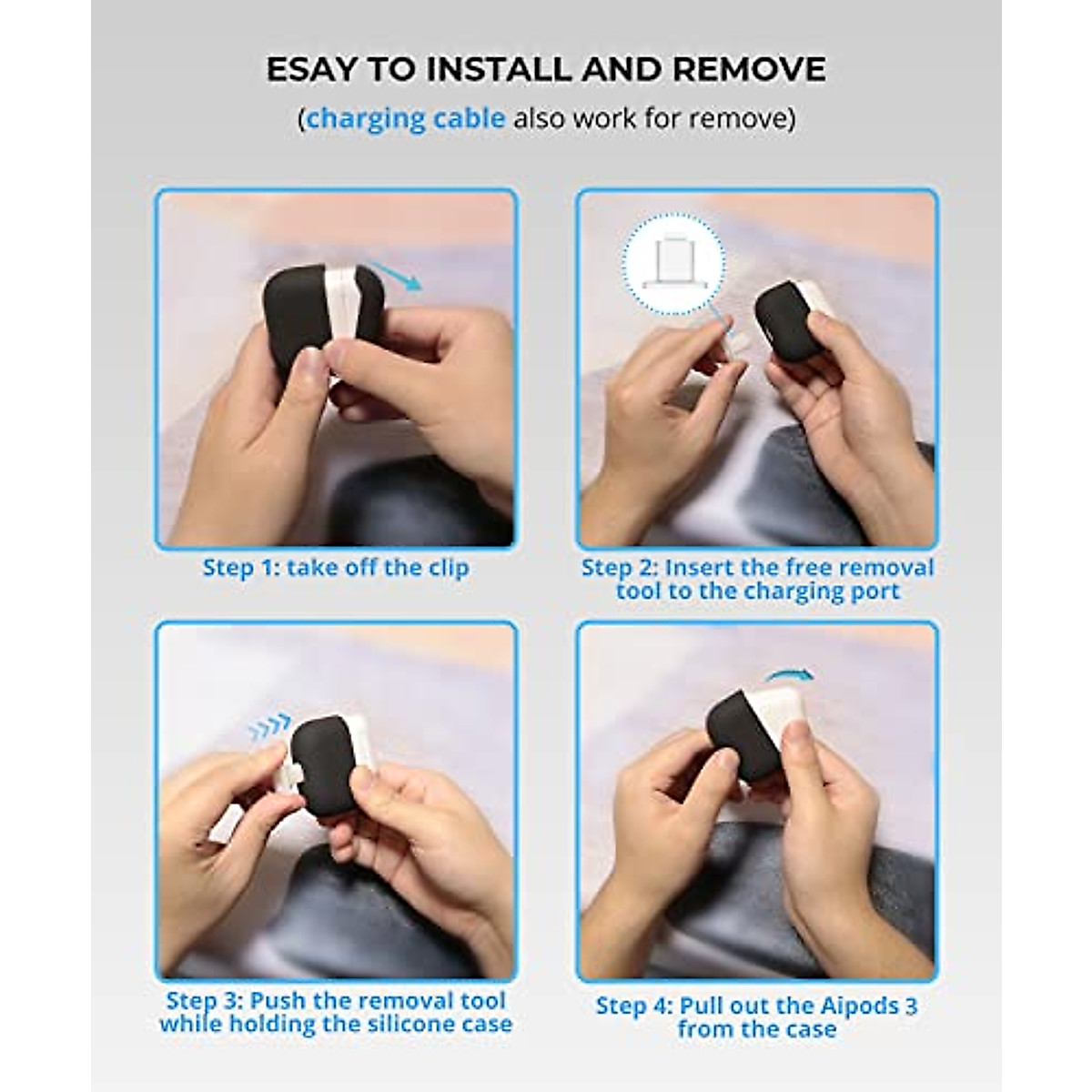 ESAY TO INSTALL AND REMOVE

(charging cable also work for remove)

Step 1: take off the clip

Step 2: Insert the free removal tool to the charging port

Step 3: Push the removal tool while holding the silicone case

Step 4: Pull out the Aipods 3 from the case