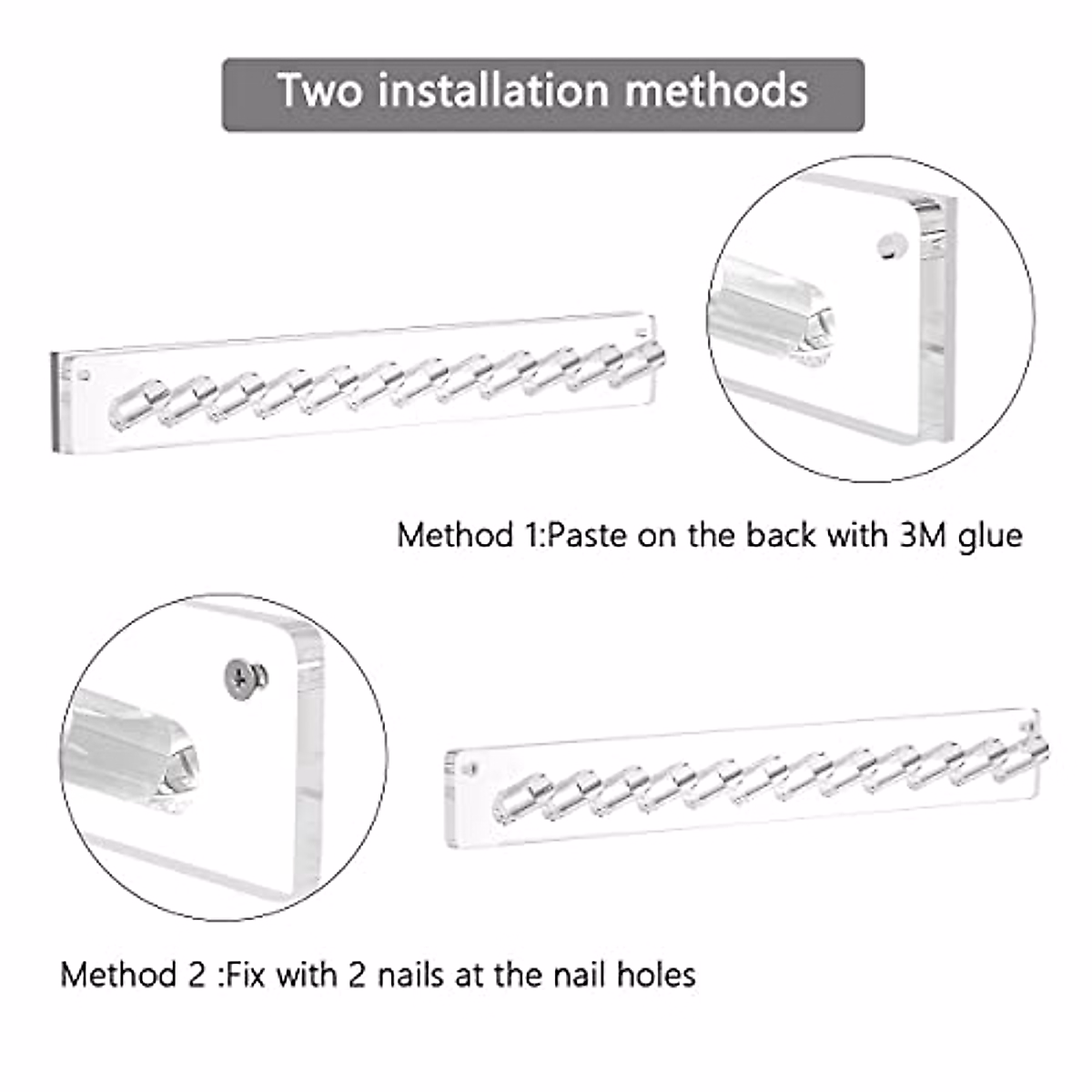 Two installation methods

Method 1:Paste on the back with 3M glue

Method 2 :Fix with 2 nails at the nail holes