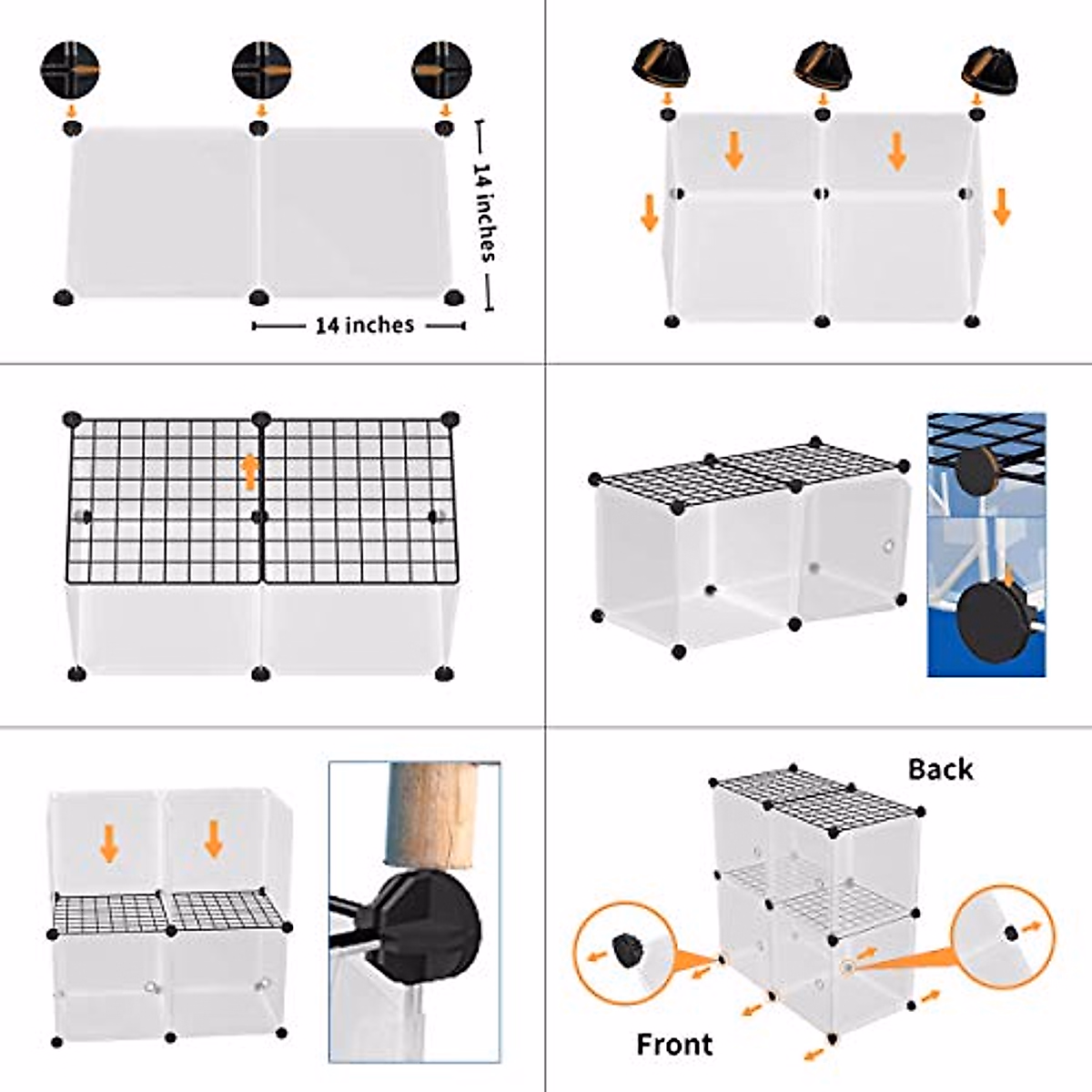 14 inches

14 inches

Back

Front