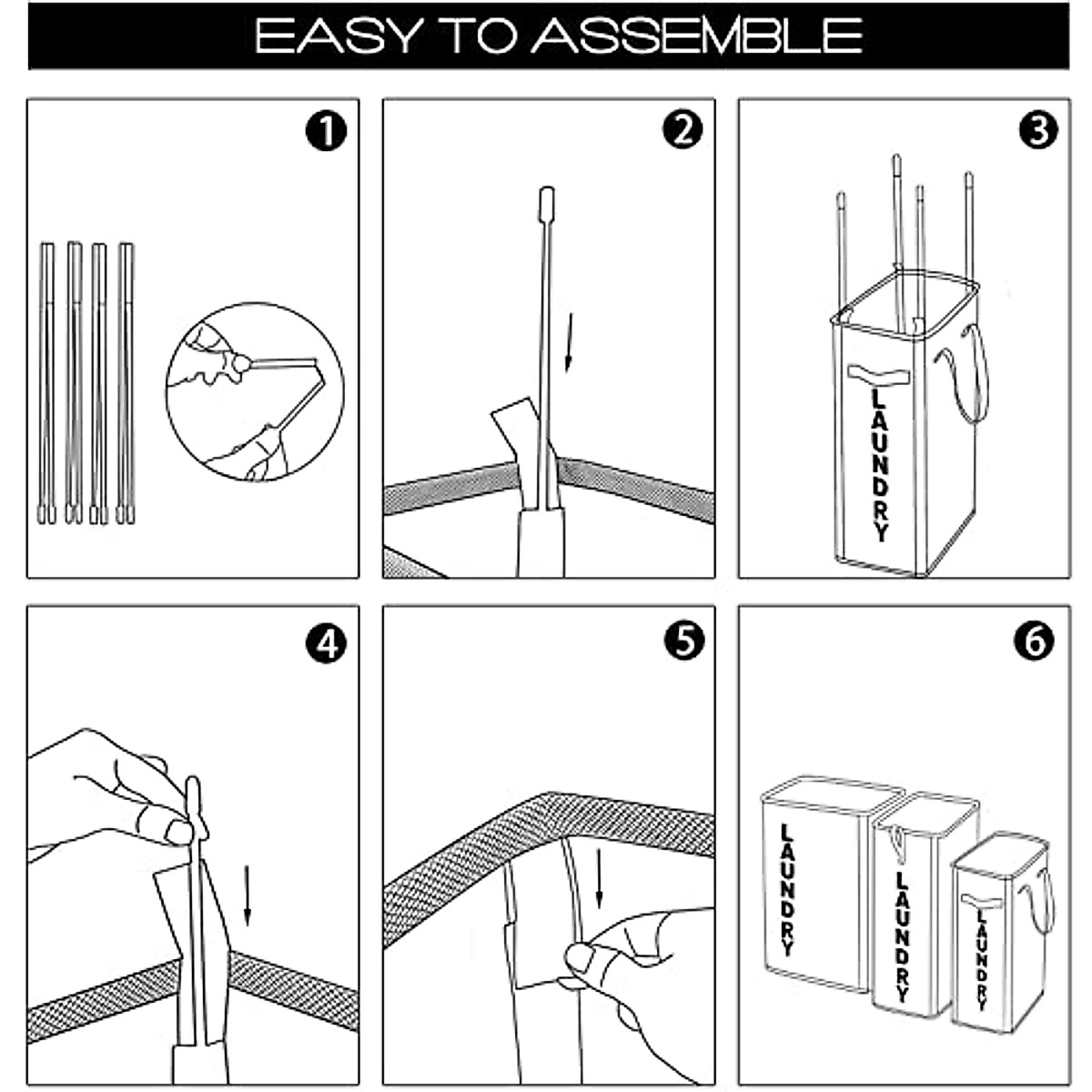 EASY TO ASSEMBLE

1

2

3

LAUNDRY

4

5

6

LAUNDRY

LAUNDRY

LAUNDRY