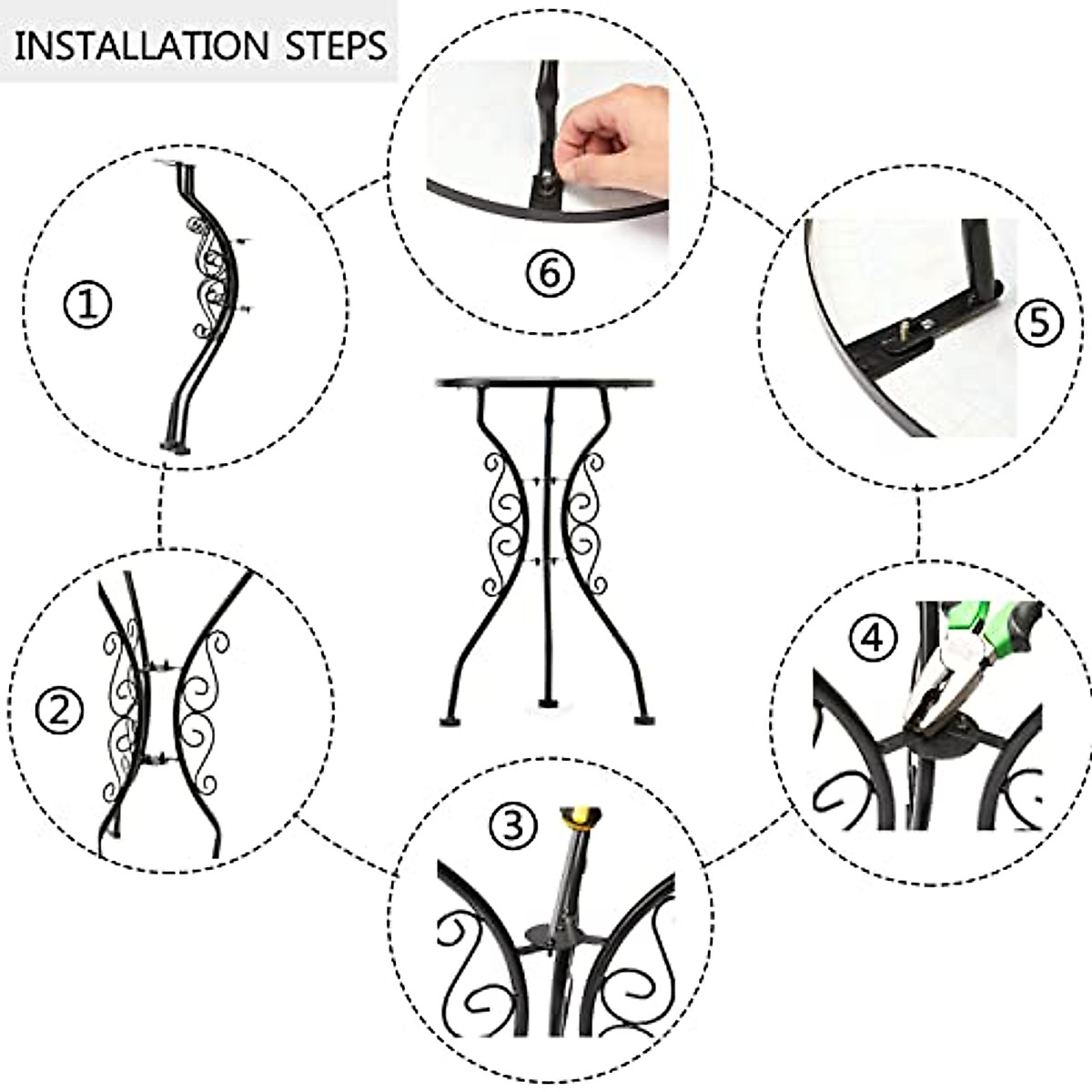 INSTALLATION STEPS

⑥

①

⑤

②

④

③