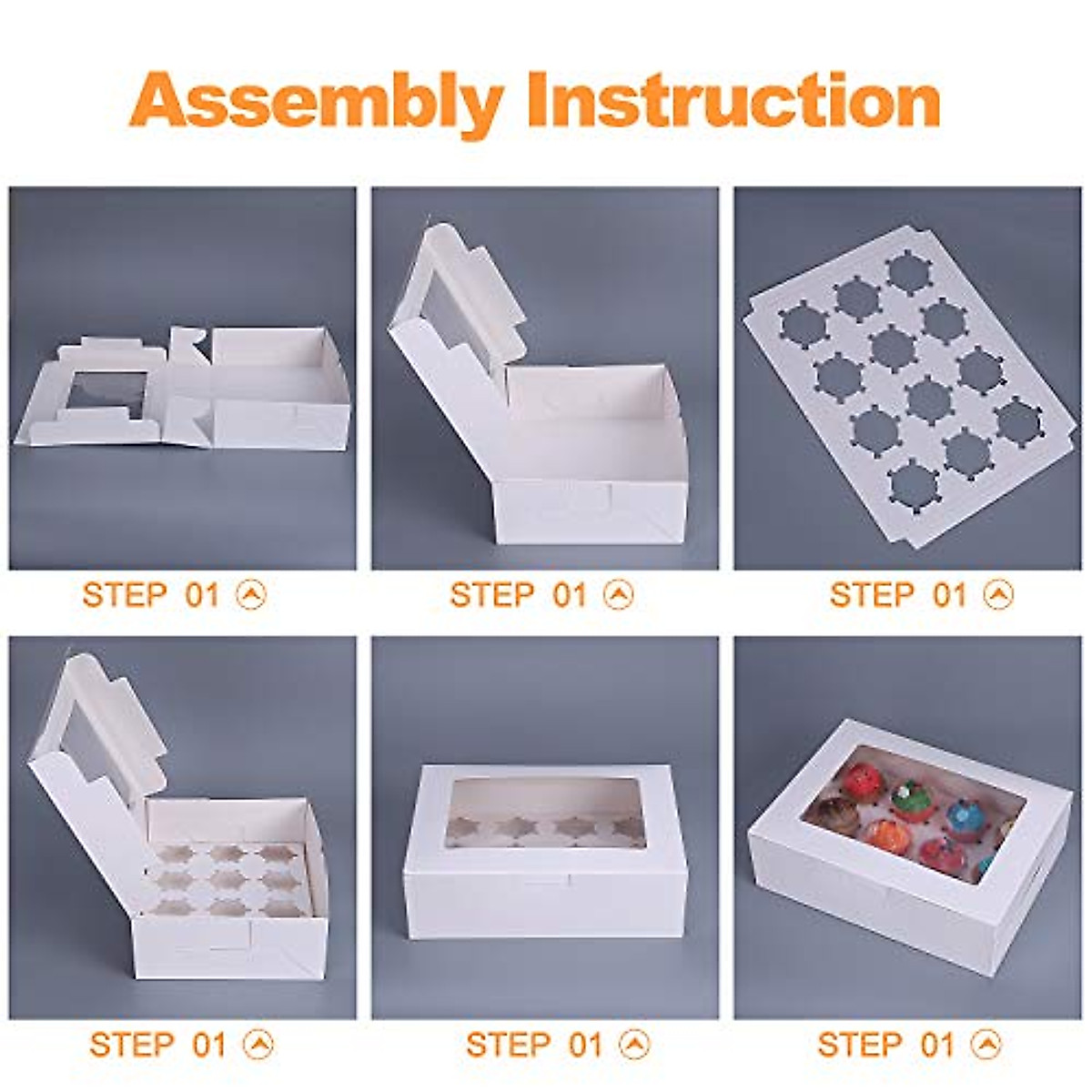 Assembly Instruction

STEP 01

STEP 01

STEP 01

STEP 01

STEP 01

STEP 01